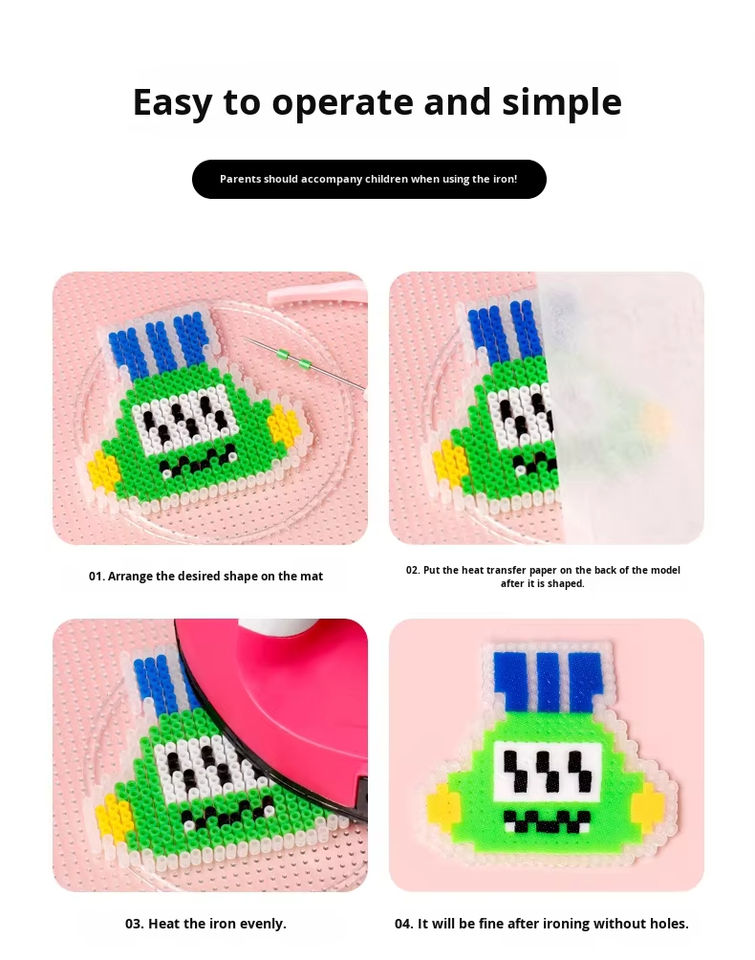 Easy to operate and simple

Parents should accompany children when using the iron!

01. Arrange the desired shape on the mat

02. Put the heat transfer paper on the back of the model after it is shaped.

03. Heat the iron evenly.

04. It will be fine after ironing without holes.