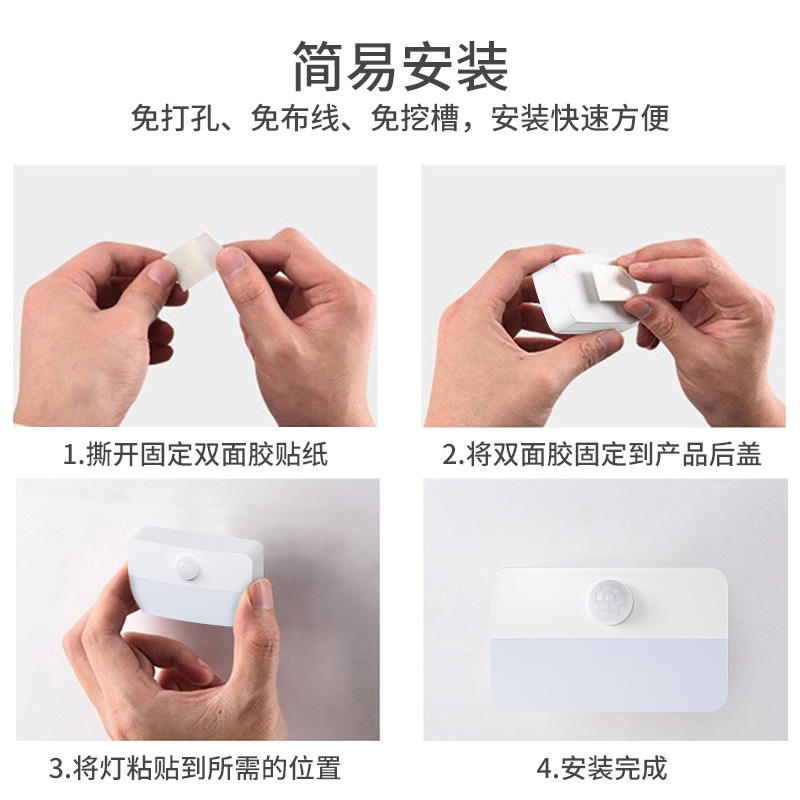 简易安装
免打孔、免布线、免挖槽，安装快速方便

1.撕开固定双面胶贴纸

2.将双面胶固定到产品后盖

3.将灯粘贴到所需的位置

4.安装完成