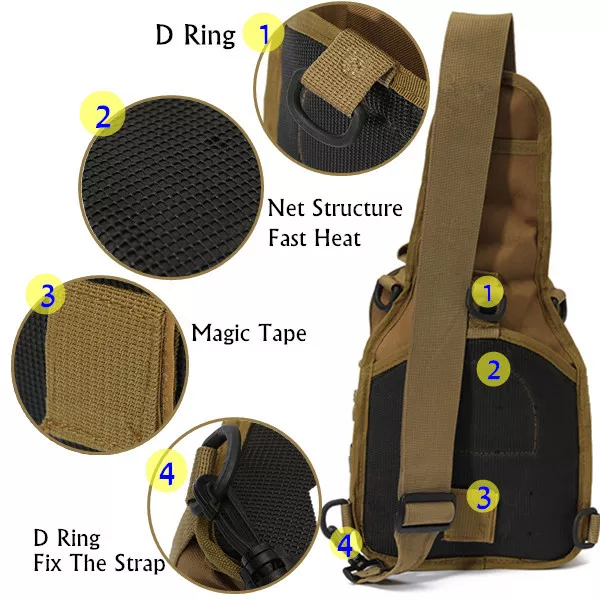 D Ring 1

2

Net Structure
Fast Heat

3

Magic Tape

4

D Ring
Fix The Strap

1

2

3

4