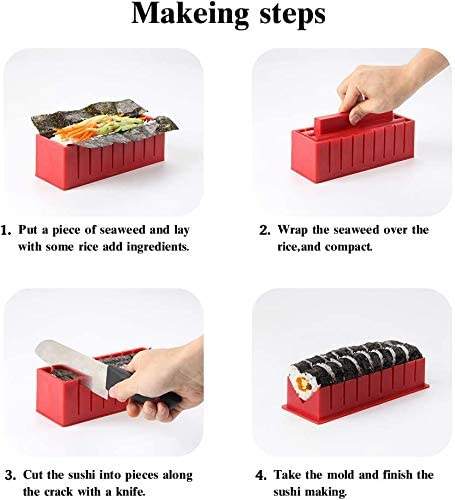 Makeing steps

1. Put a piece of seaweed and lay with some rice add ingredients.

2. Wrap the seaweed over the rice,and compact.

3. Cut the sushi into pieces along the crack with a knife.

4. Take the mold and finish the sushi making.