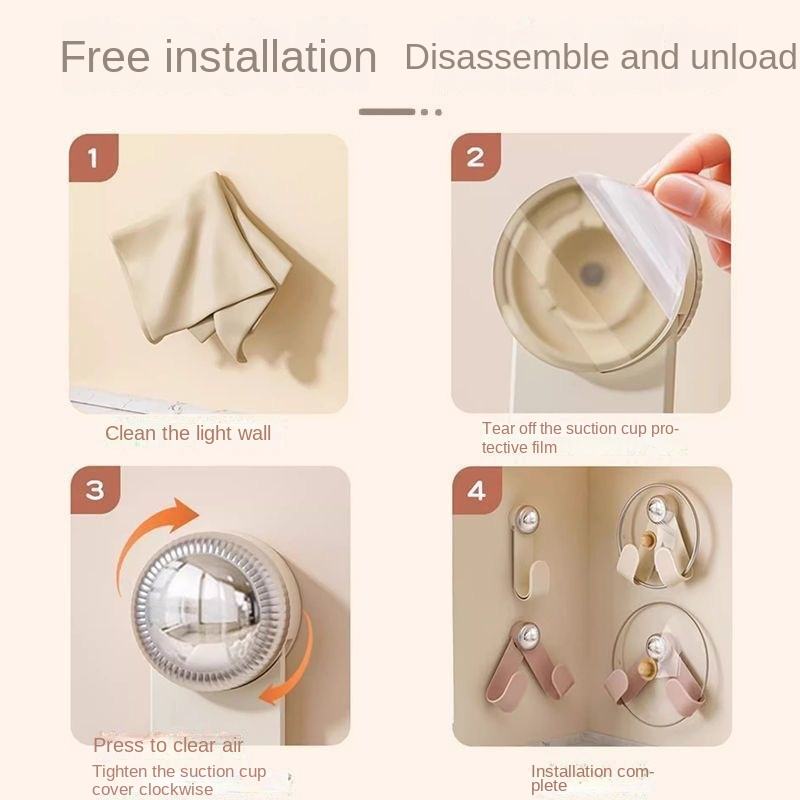 Free installation Disassemble and unload

1

Clean the light wall

2

Tear off the suction cup protective film

3

Press to clear air

Tighten the suction cup cover clockwise

4

Installation complete