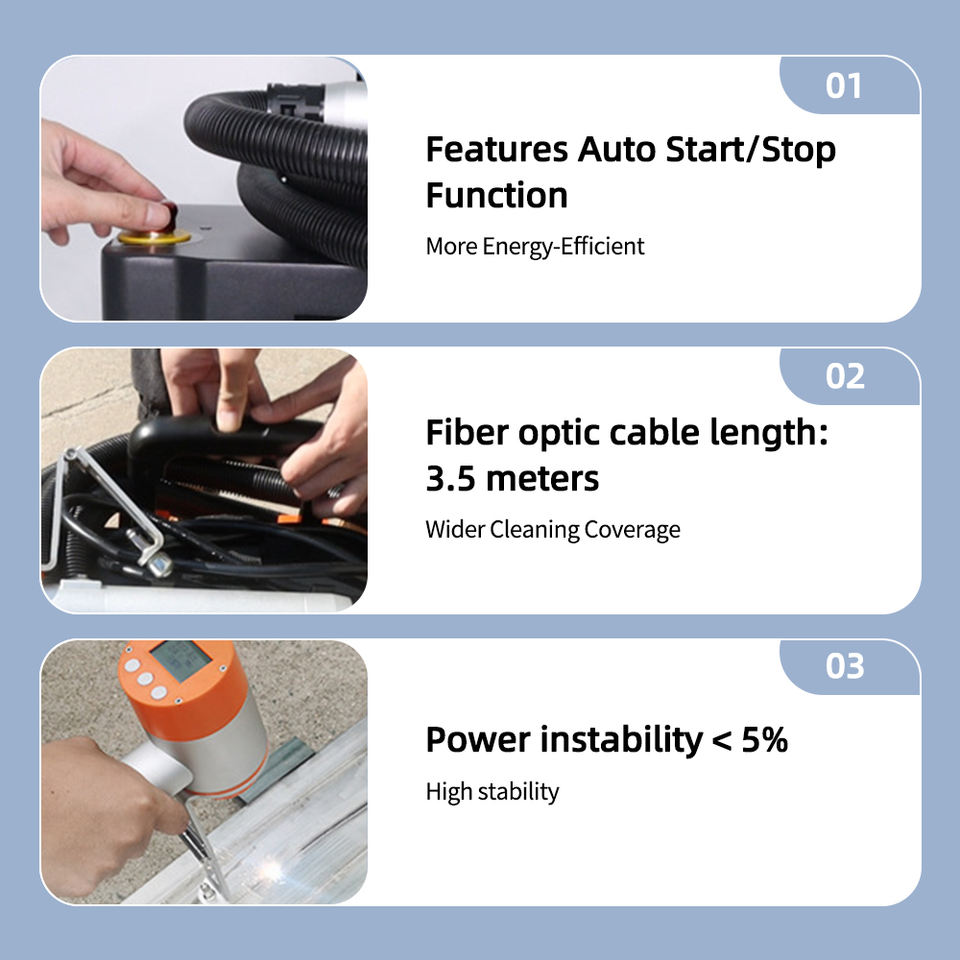 01

Features Auto Start/Stop Function

More Energy-Efficient

02

Fiber optic cable length: 3.5 meters

Wider Cleaning Coverage

03

Power instability < 5%

High stability