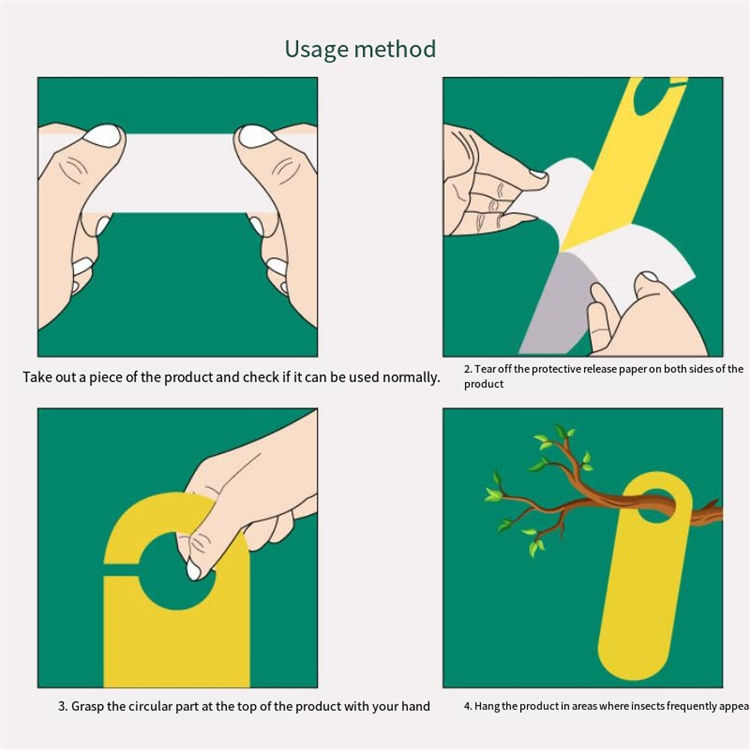 Usage method

Take out a piece of the product and check if it can be used normally.

2. Tear off the protective release paper on both sides of the product

3. Grasp the circular part at the top of the product with your hand

4. Hang the product in areas where insects frequently appea