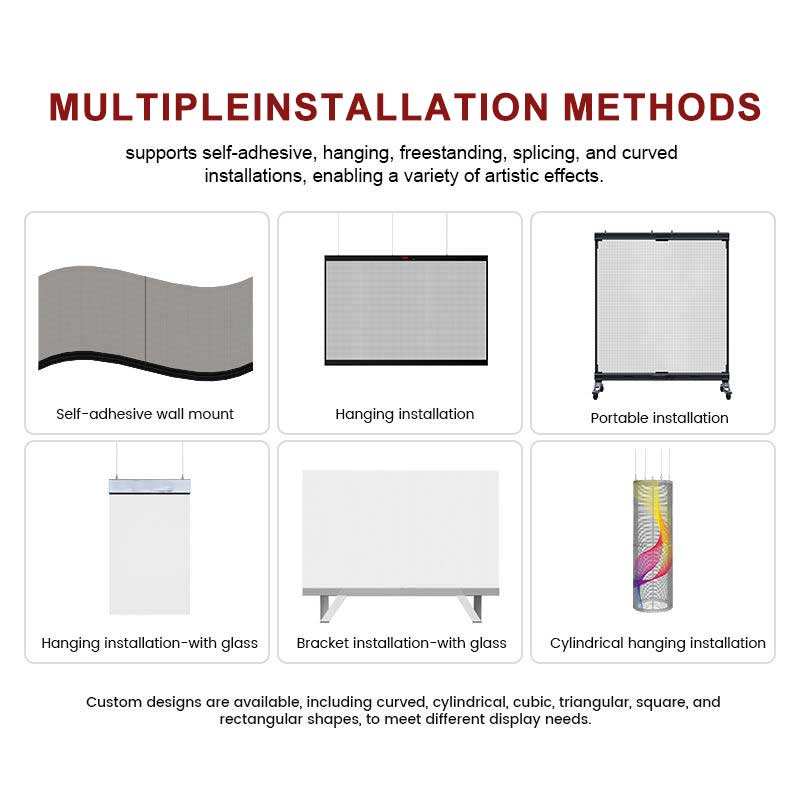 MULTIPLEINSTALLATION METHODS

supports self-adhesive, hanging, freestanding, splicing, and curved installations, enabling a variety of artistic effects.

Self-adhesive wall mount

Hanging installation

Portable installation

Hanging installation-with glass

Bracket installation-with glass

Cylindrical hanging installation

Custom designs are available, including curved, cylindrical, cubic, triangular, square, and rectangular shapes, to meet different display needs.