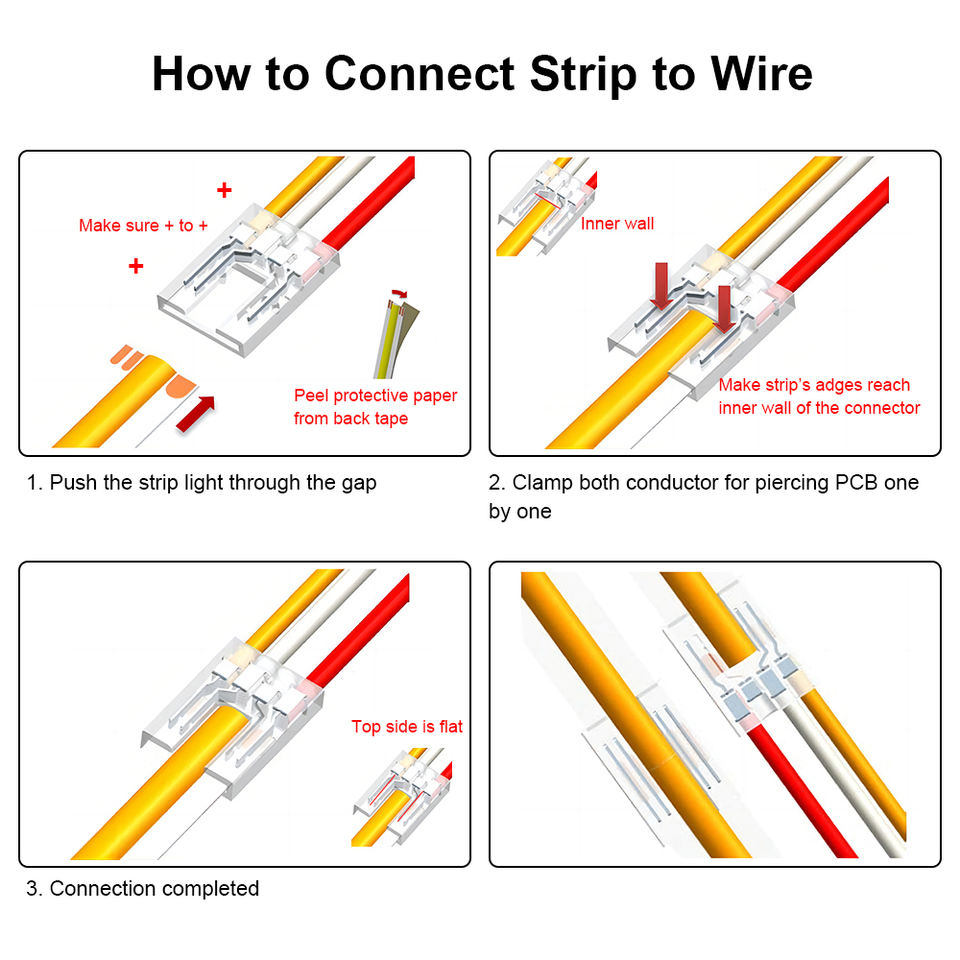 How to Connect Strip to Wire

+

Make sure + to +

+

Peel protective paper from back tape

1. Push the strip light through the gap

Inner wall

Make strip's adges reach inner wall of the connector

2. Clamp both conductor for piercing PCB one by one

Top side is flat

3. Connection completed