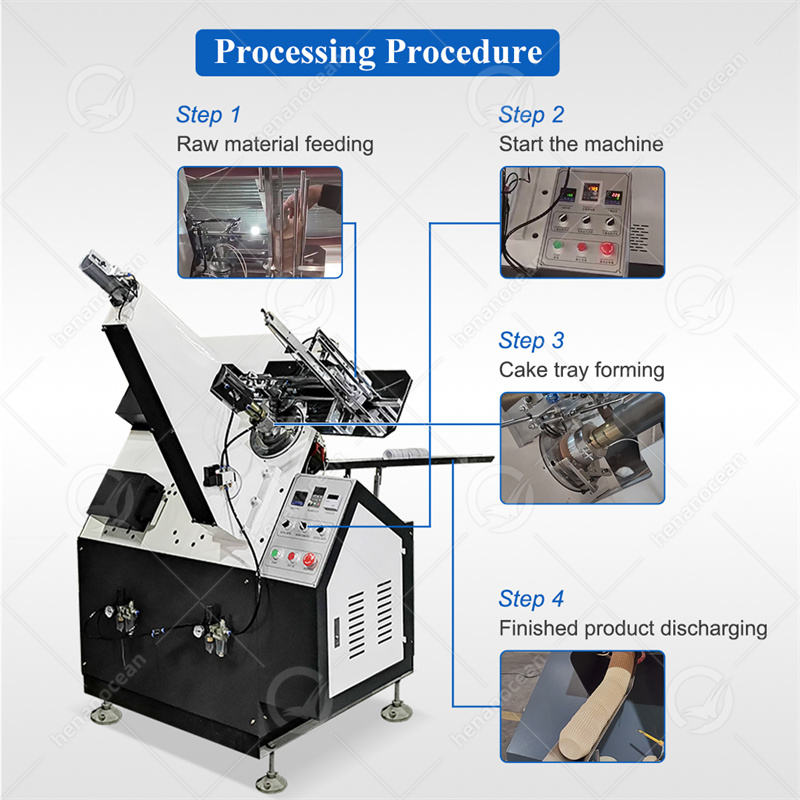 Processing Procedure

Step 1
Raw material feeding

Step 2
Start the machine

Step 3
Cake tray forming

Step 4
Finished product discharging

henanocean