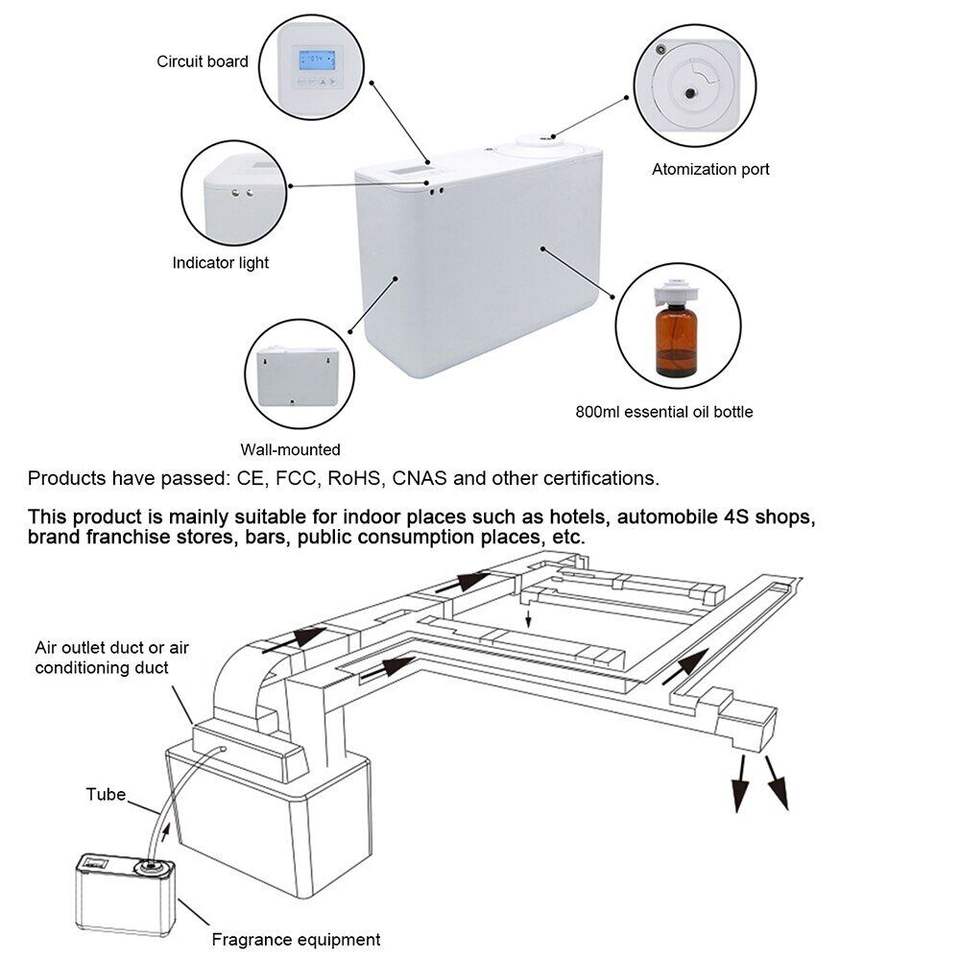 Circuit board

Atomization port

Indicator light

800ml essential oil bottle

Wall-mounted

Products have passed: CE, FCC, RoHS, CNAS and other certifications.

This product is mainly suitable for indoor places such as hotels, automobile 4S shops, brand franchise stores, bars, public consumption places, etc.

Air outlet duct or air conditioning duct

Tube

Fragrance equipment