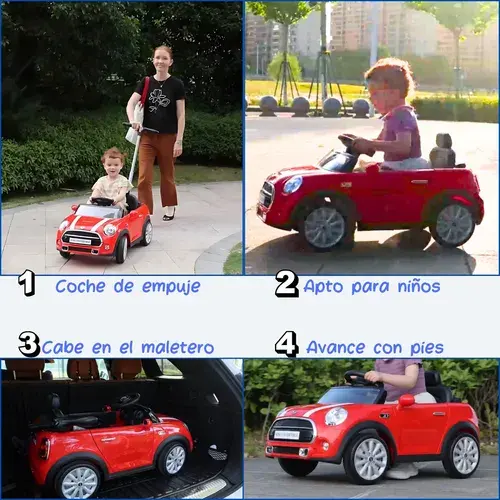 1 Coche de empuje

2 Apto para niños

3 Cabe en el maletero

4 Avance con pies