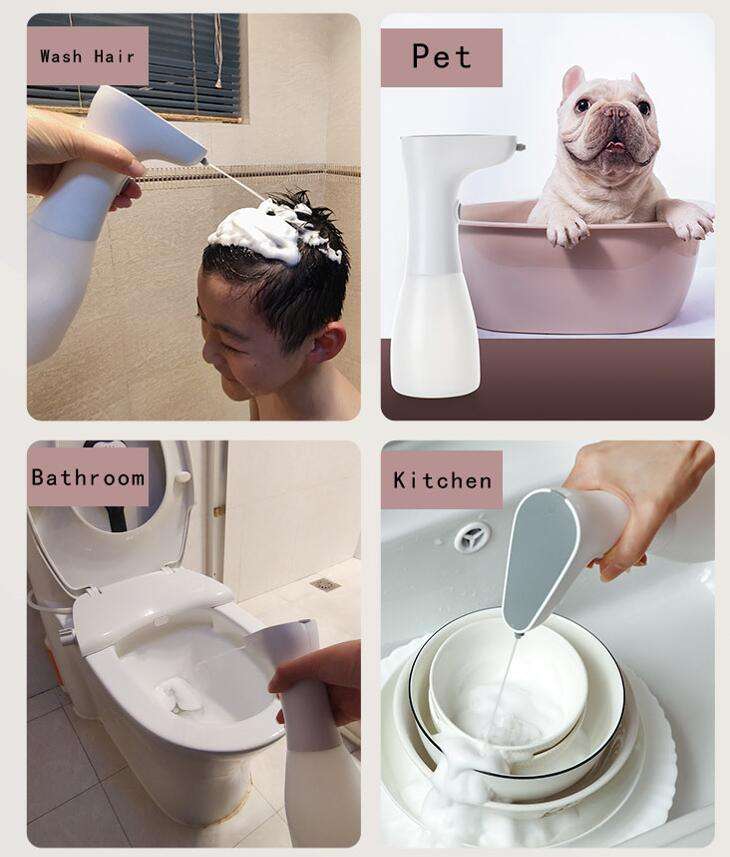 Wash Hair

Pet

Bathroom

Kitchen