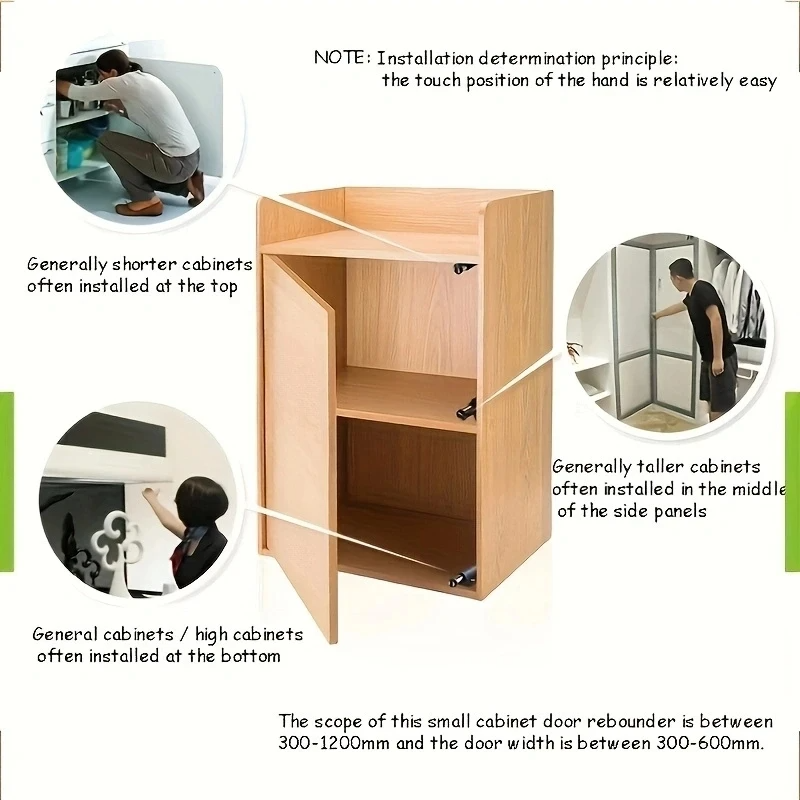 NOTE: Installation determination principle:
the touch position of the hand is relatively easy

Generally shorter cabinets often installed at the top

Generally taller cabinets often installed in the middle of the side panels

General cabinets / high cabinets often installed at the bottom

The scope of this small cabinet door rebounder is between 300-1200mm and the door width is between 300-600mm.