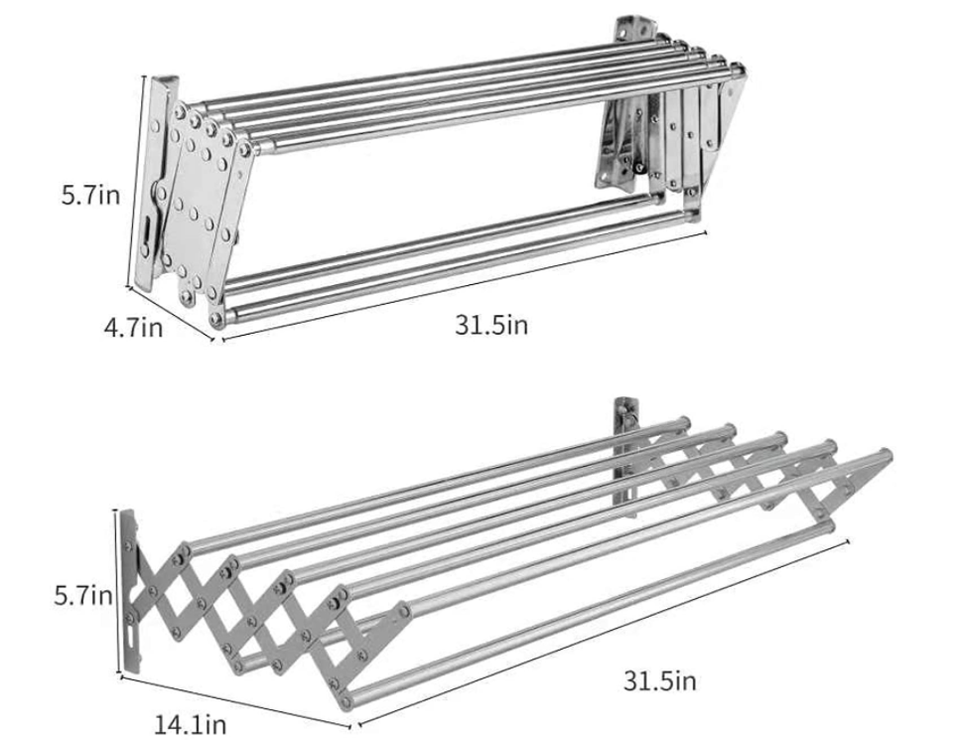 5.7in

4.7in

31.5in

5.7in

14.1in

31.5in