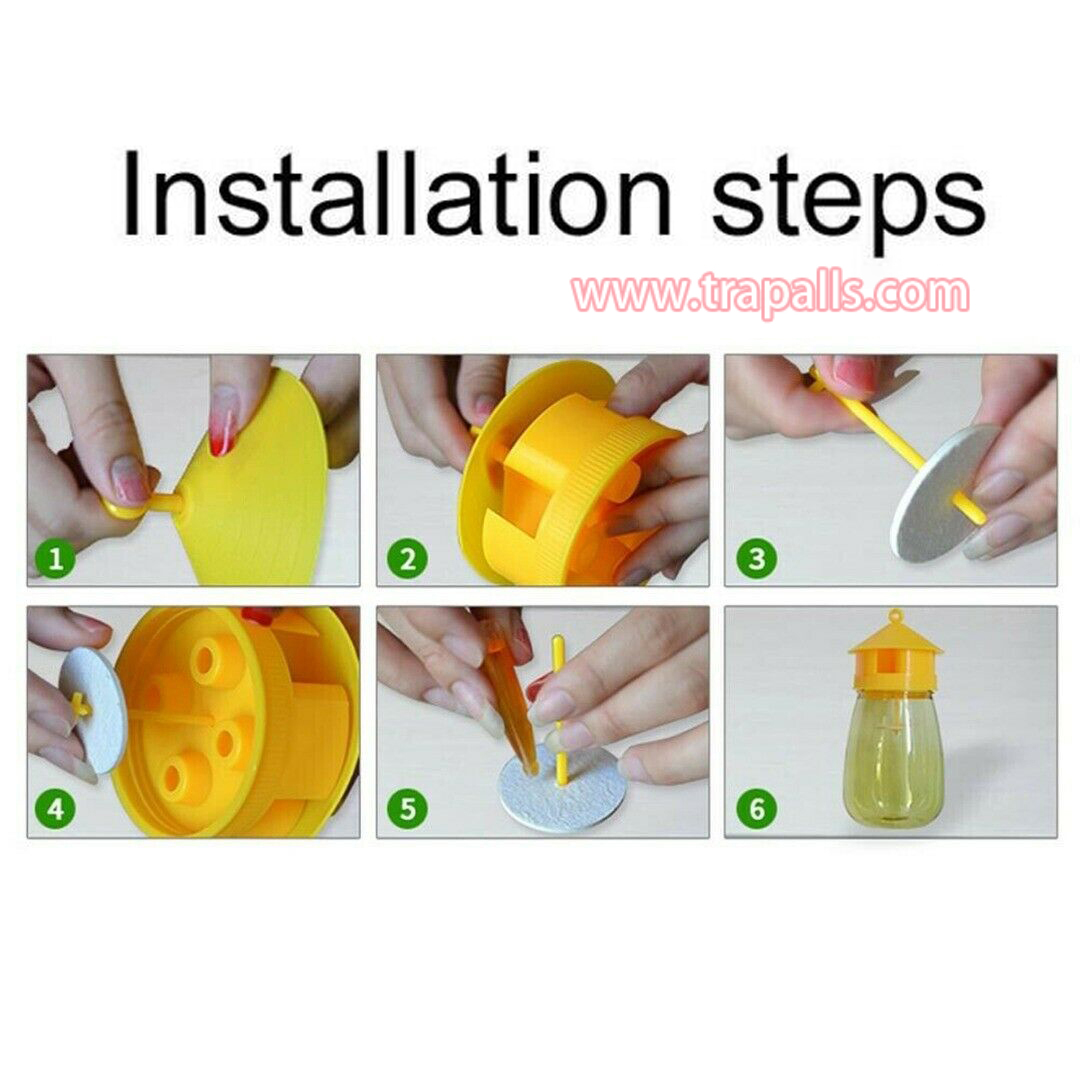 Installation steps

www.trapalls.com

1

2

3

4

5

6