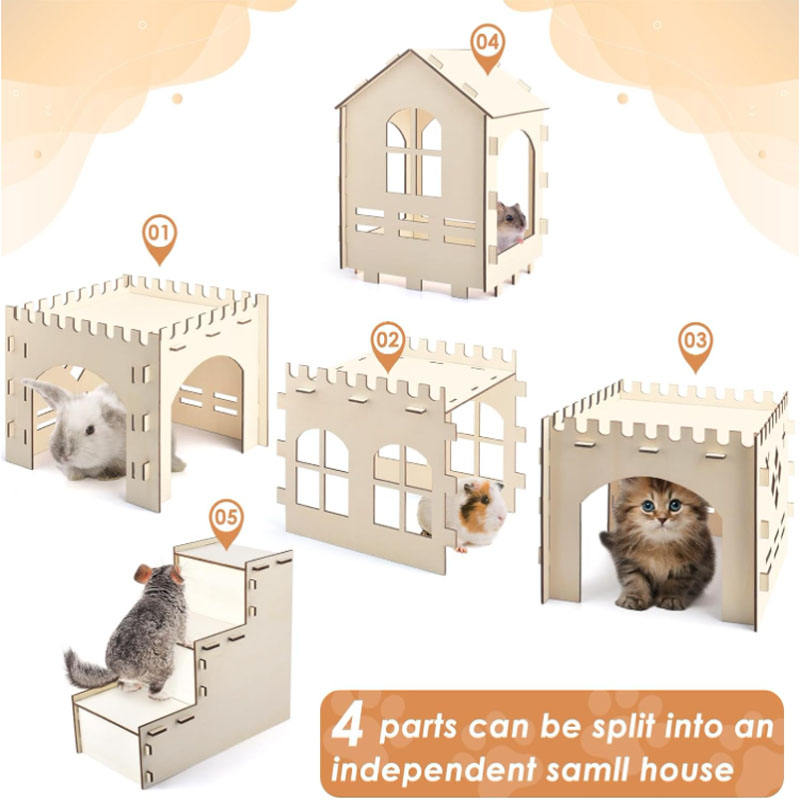 04

01

02

03

05

4 parts can be split into an independent samll house