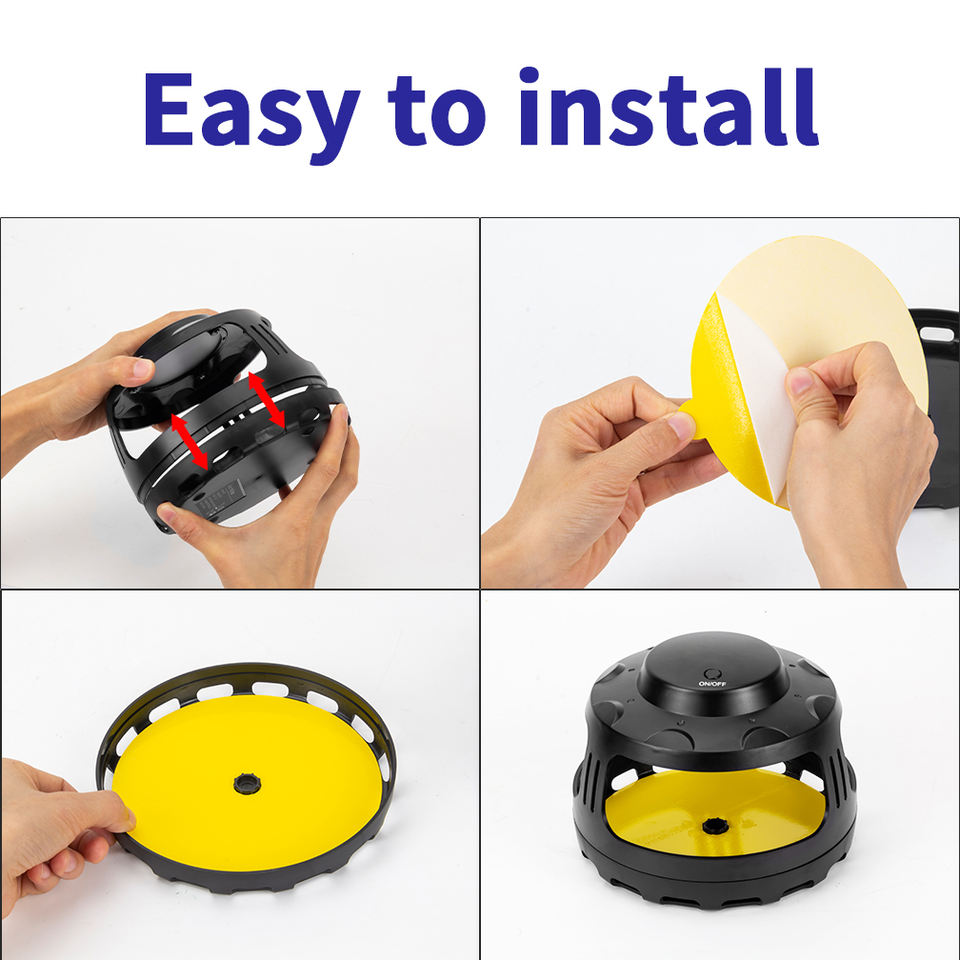 Easy to install

ON/OFF