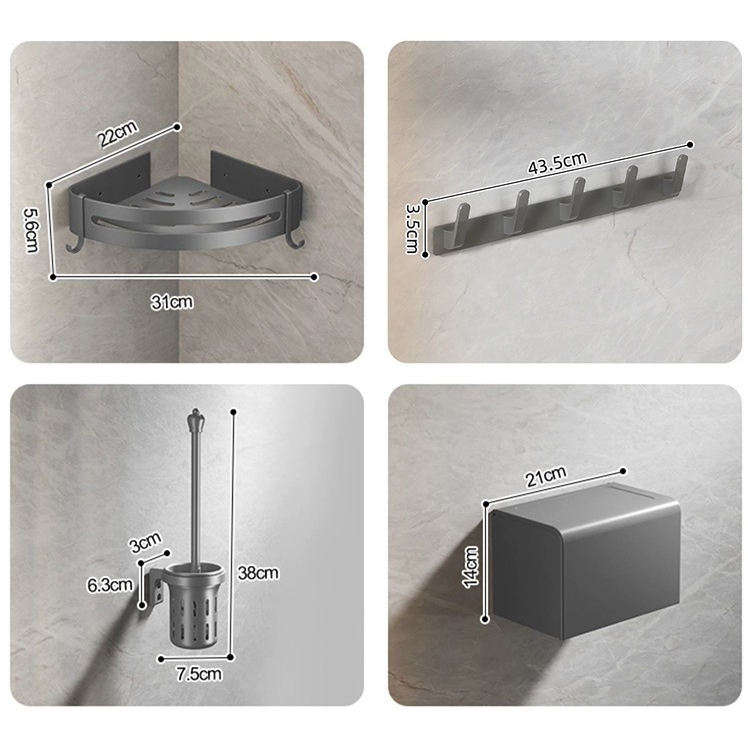 22cm
5.6cm
31cm

43.5cm
3.5cm

3cm
6.3cm
38cm
7.5cm

21cm
14cm