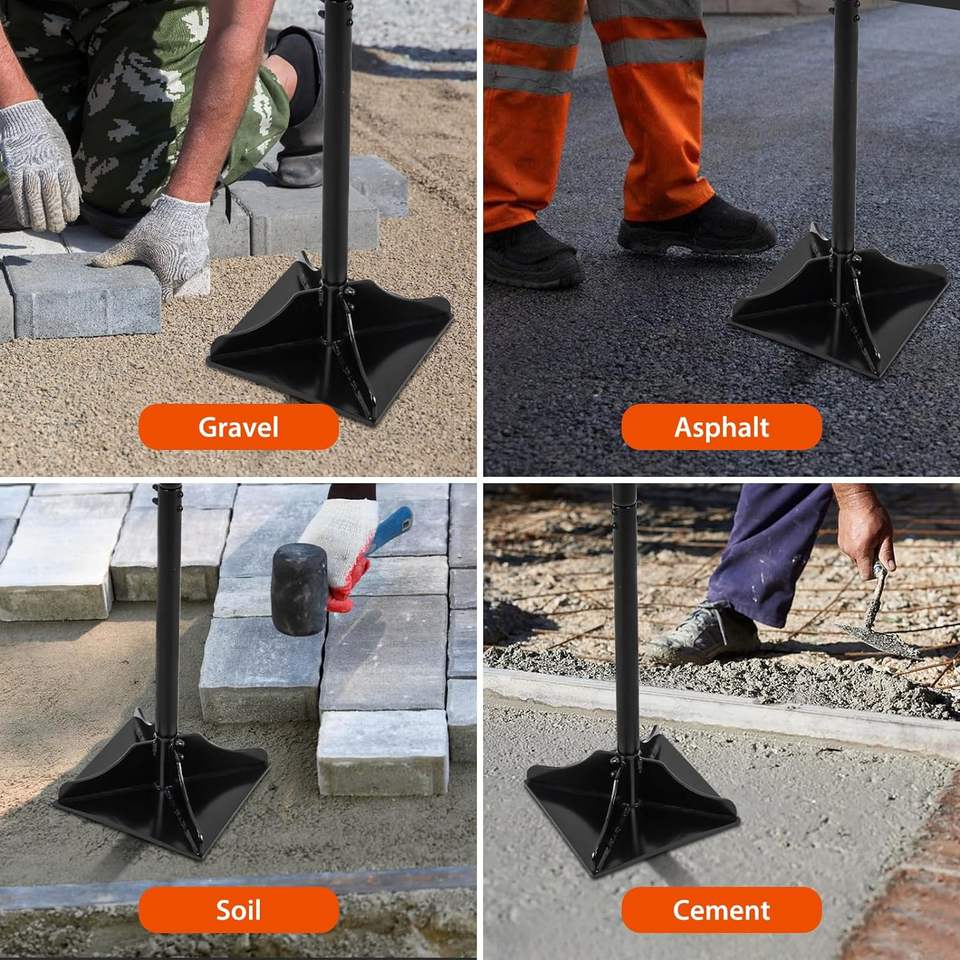 Gravel

Asphalt

Soil

Cement