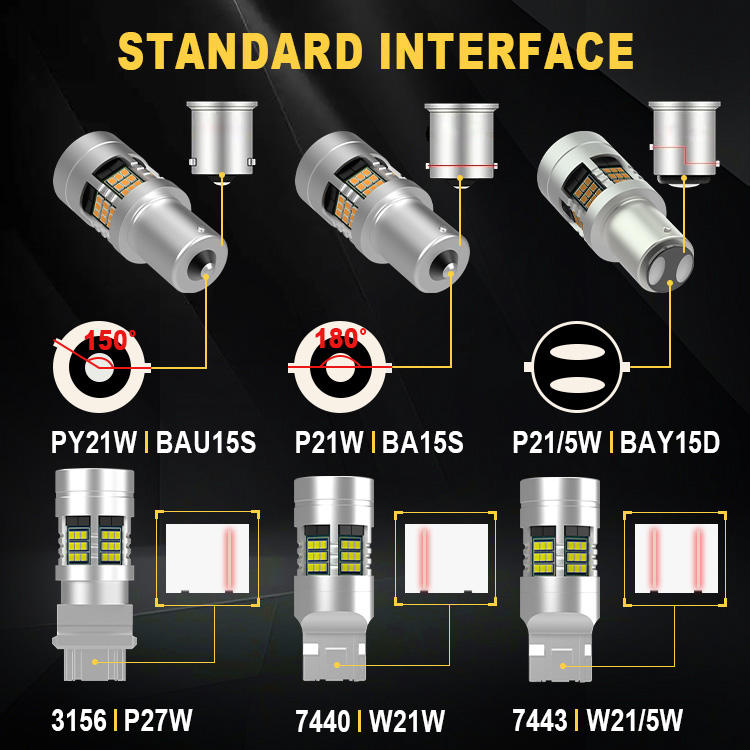 STANDARD INTERFACE

150°

180°

PY21W | BAU15S

P21W | BA15S

P21/5W | BAY15D

3156 | P27W

7440 | W21W

7443 | W21/5W