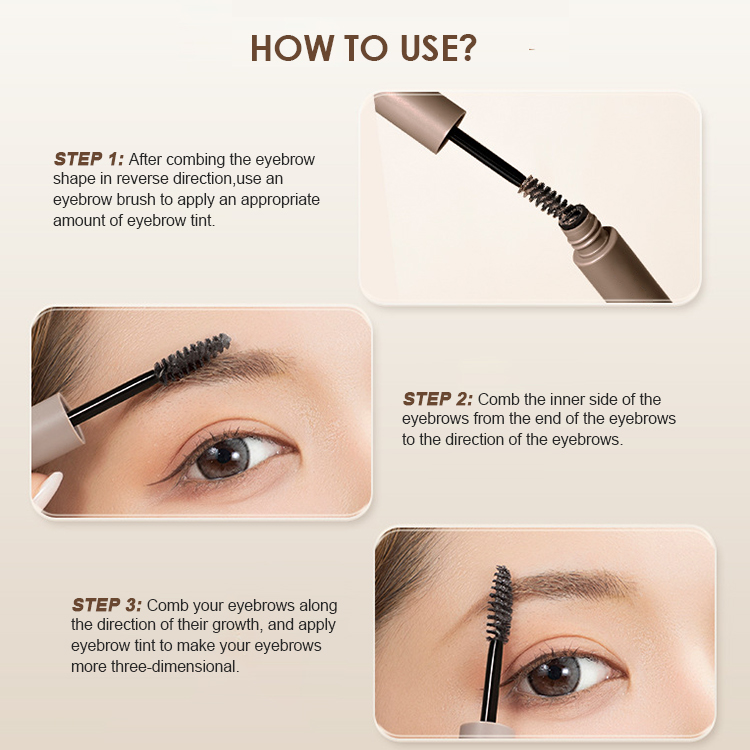 HOW TO USE?

STEP 1: After combing the eyebrow shape in reverse direction,use an eyebrow brush to apply an appropriate amount of eyebrow tint.

STEP 2: Comb the inner side of the eyebrows from the end of the eyebrows to the direction of the eyebrows.

STEP 3: Comb your eyebrows along the direction of their growth, and apply eyebrow tint to make your eyebrows more three-dimensional.