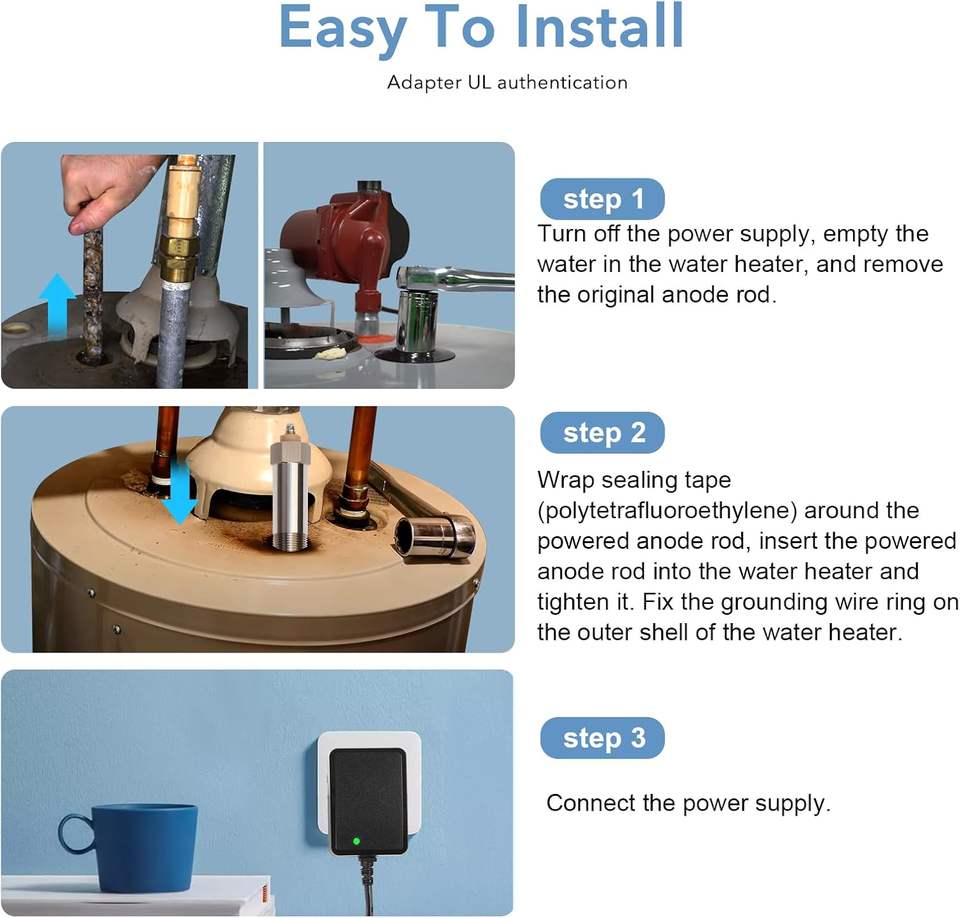 Easy To Install

Adapter UL authentication

step 1

Turn off the power supply, empty the water in the water heater, and remove the original anode rod.

step 2

Wrap sealing tape (polytetrafluoroethylene) around the powered anode rod, insert the powered anode rod into the water heater and tighten it. Fix the grounding wire ring on the outer shell of the water heater.

step 3

Connect the power supply.