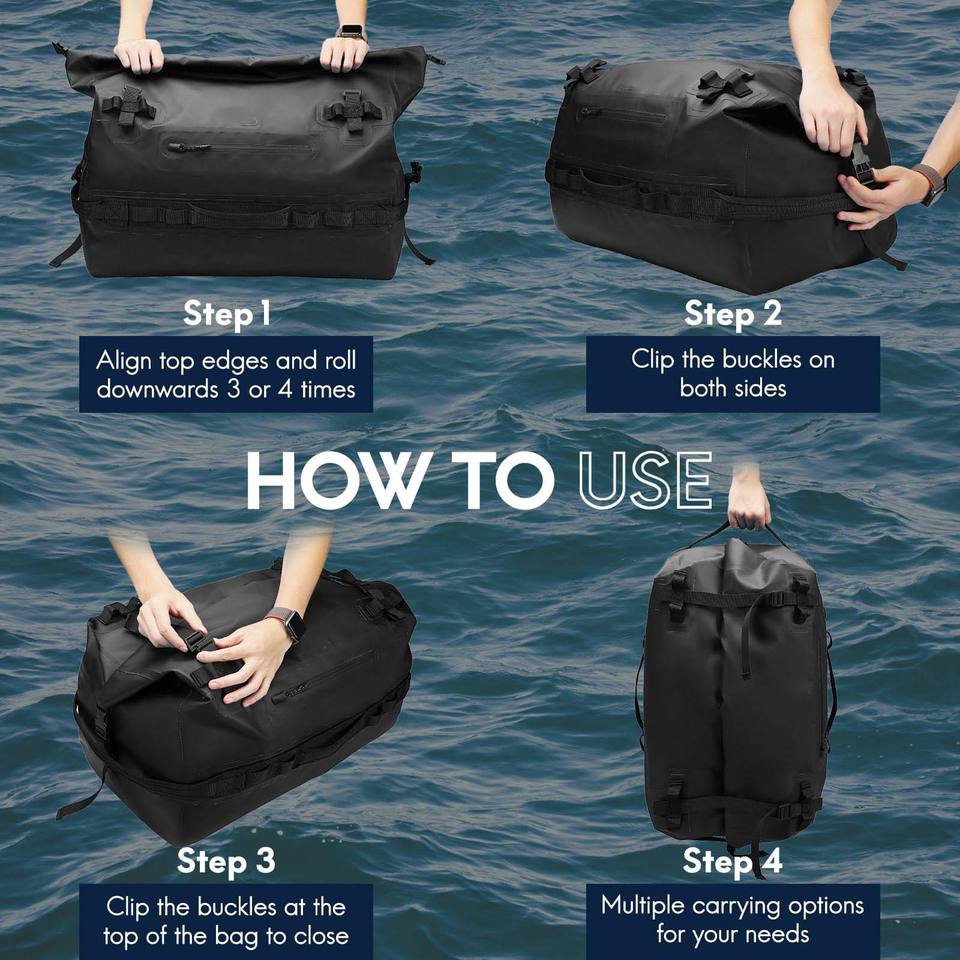 Step 1

Align top edges and roll downwards 3 or 4 times

Step 2

Clip the buckles on both sides

HOW TO USE

Step 3

Clip the buckles at the top of the bag to close

Step 4

Multiple carrying options for your needs