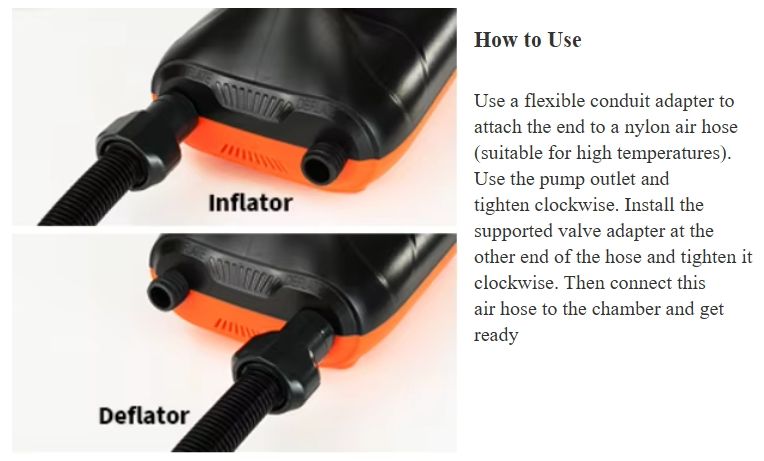 Inflator

Deflator

How to Use

Use a flexible conduit adapter to attach the end to a nylon air hose (suitable for high temperatures). Use the pump outlet and tighten clockwise. Install the supported valve adapter at the other end of the hose and tighten it clockwise. Then connect this air hose to the chamber and get ready