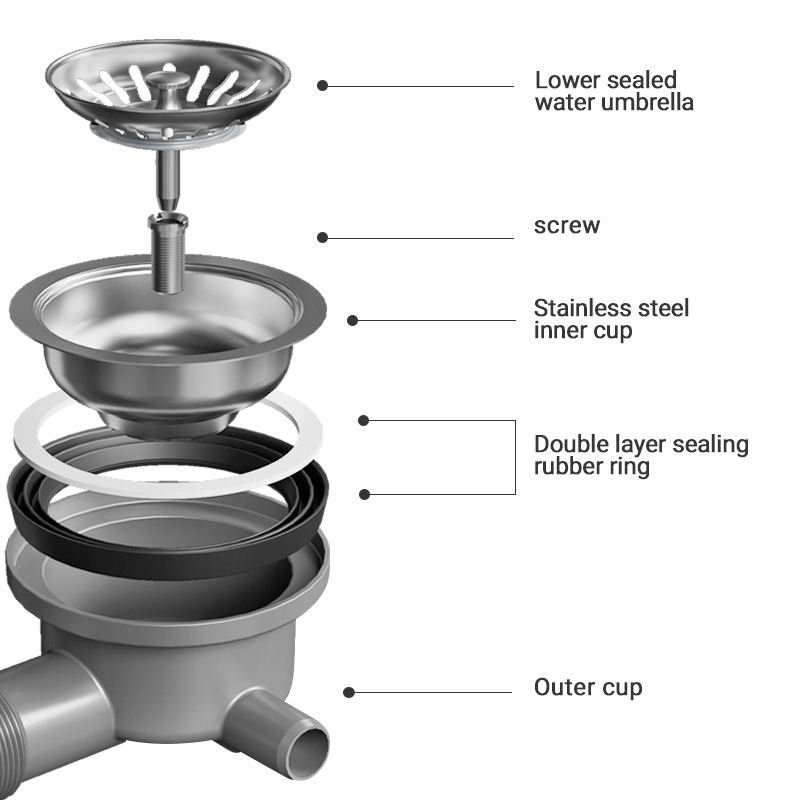 Lower sealed water umbrella

screw

Stainless steel inner cup

Double layer sealing rubber ring

Outer cup