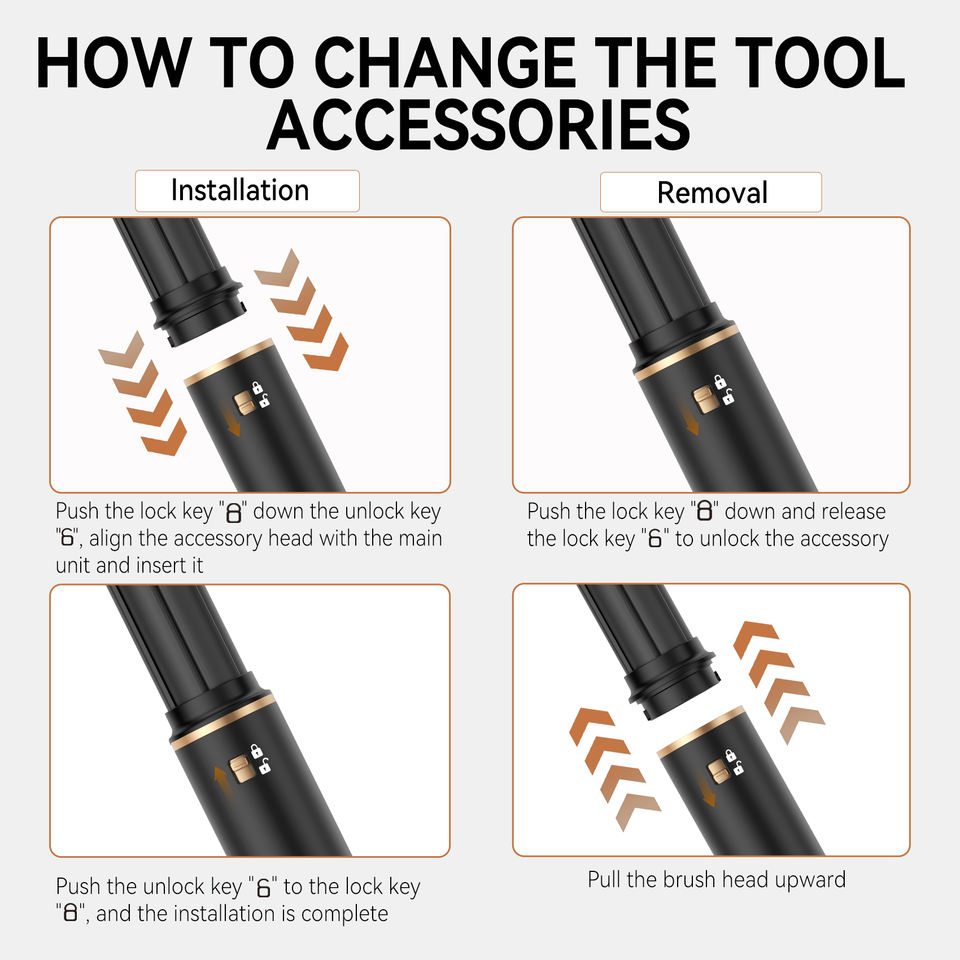 HOW TO CHANGE THE TOOL ACCESSORIES

Installation

Push the lock key "🔒" down the unlock key "🔓", align the accessory head with the main unit and insert it

Push the unlock key "🔓" to the lock key "🔒", and the installation is complete

Removal

Push the lock key "🔒" down and release the lock key "🔓" to unlock the accessory

Pull the brush head upward