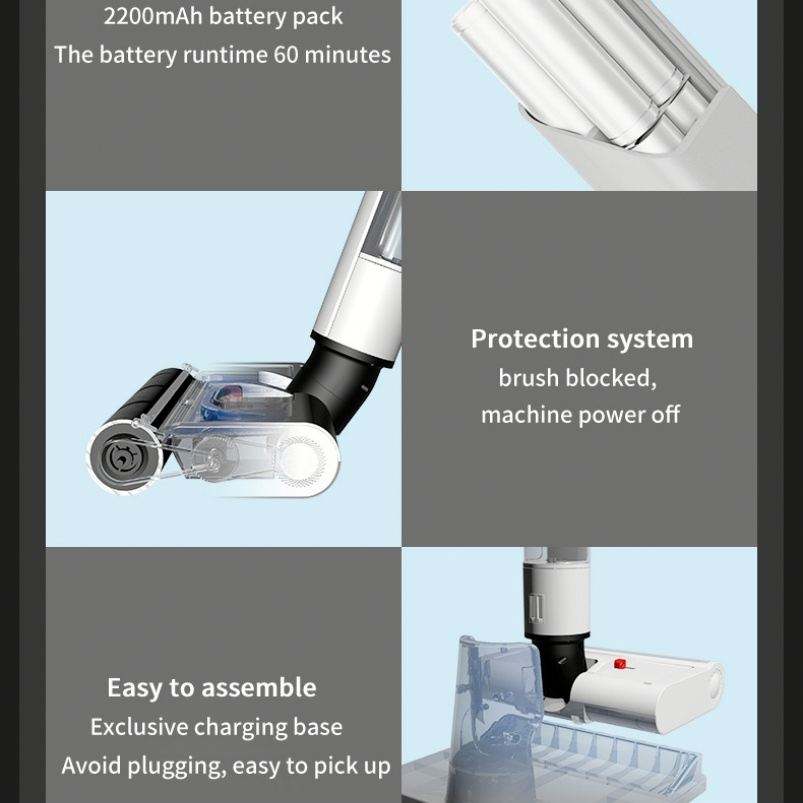 2200mAh battery pack
The battery runtime 60 minutes

Protection system
brush blocked,
machine power off

Easy to assemble
Exclusive charging base
Avoid plugging, easy to pick up