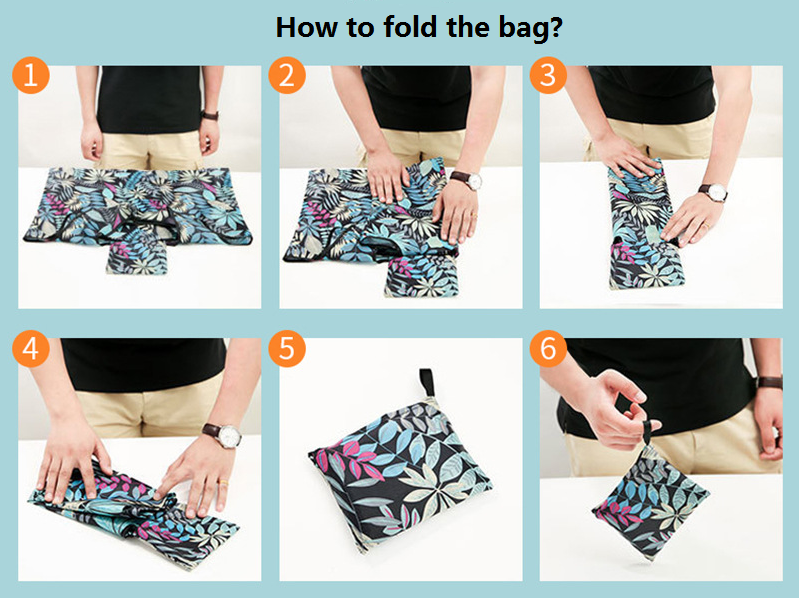 How to fold the bag?

1

2

3

4

5

6