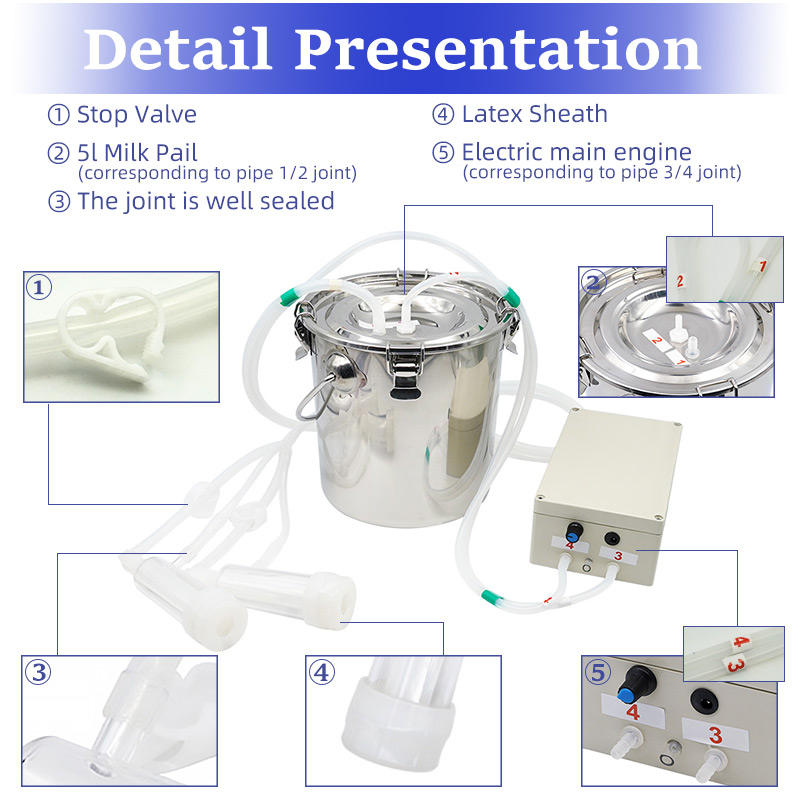 Detail Presentation

① Stop Valve

② 5l Milk Pail
(corresponding to pipe 1/2 joint)

③ The joint is well sealed

④ Latex Sheath

⑤ Electric main engine
(corresponding to pipe 3/4 joint)

①

②

2

1

2

1

4

3

③

④

⑤

4

3

4

3