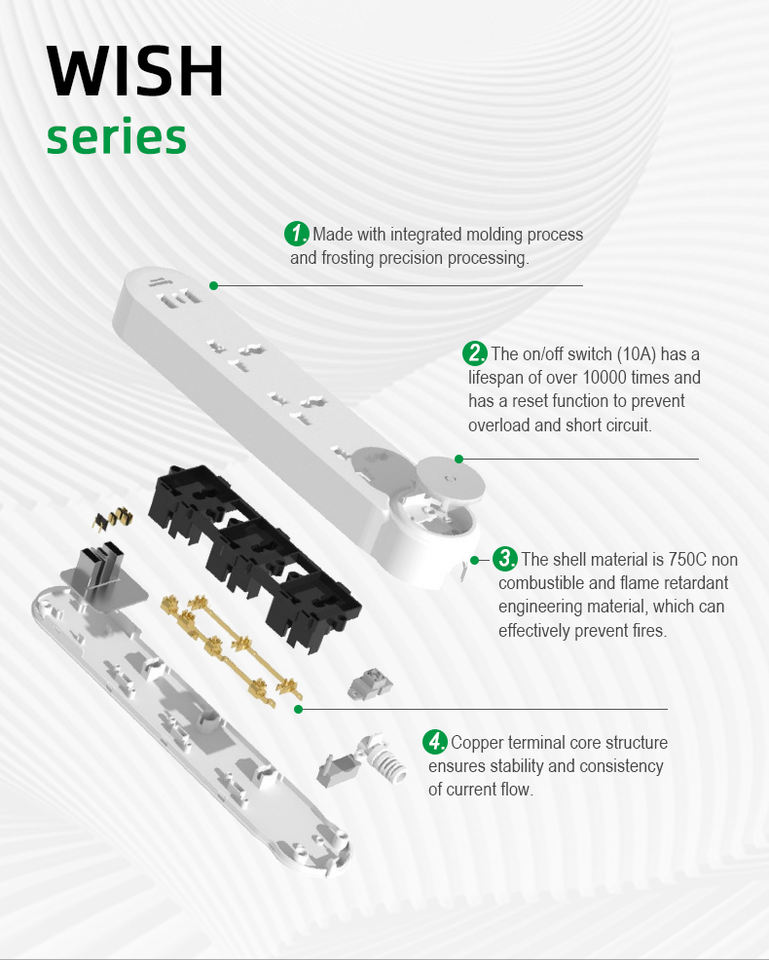 WISH
series

1. Made with integrated molding process and frosting precision processing.

2. The on/off switch (10A) has a lifespan of over 10000 times and has a reset function to prevent overload and short circuit.

3. The shell material is 750C non combustible and flame retardant engineering material, which can effectively prevent fires.

4. Copper terminal core structure ensures stability and consistency of current flow.