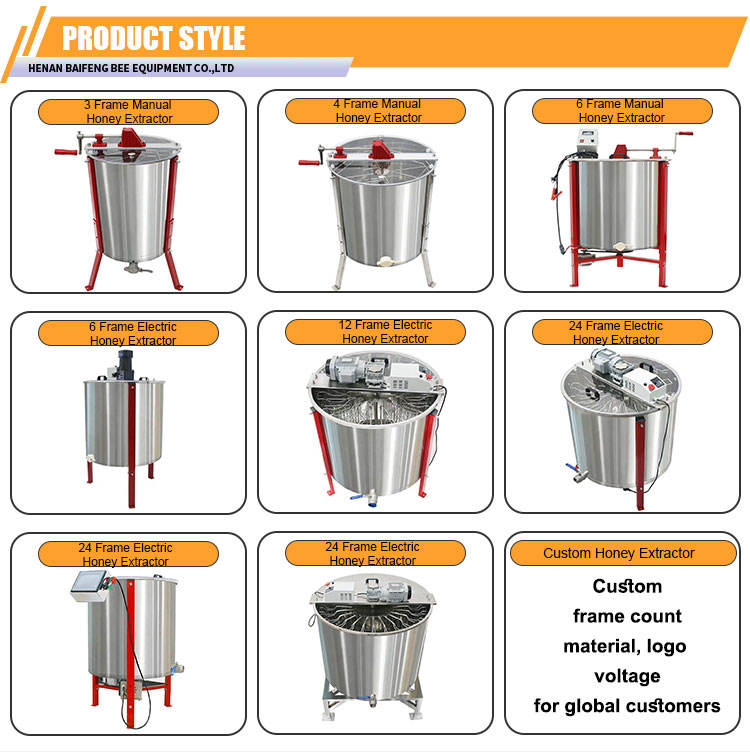 PRODUCT STYLE

HENAN BAIFENG BEE EQUIPMENT CO.,LTD

3 Frame Manual
Honey Extractor

4 Frame Manual
Honey Extractor

6 Frame Manual
Honey Extractor

6 Frame Electric
Honey Extractor

12 Frame Electric
Honey Extractor

24 Frame Electric
Honey Extractor

24 Frame Electric
Honey Extractor

24 Frame Electric
Honey Extractor

Custom Honey Extractor

Custom
frame count
material, logo
voltage
for global customers