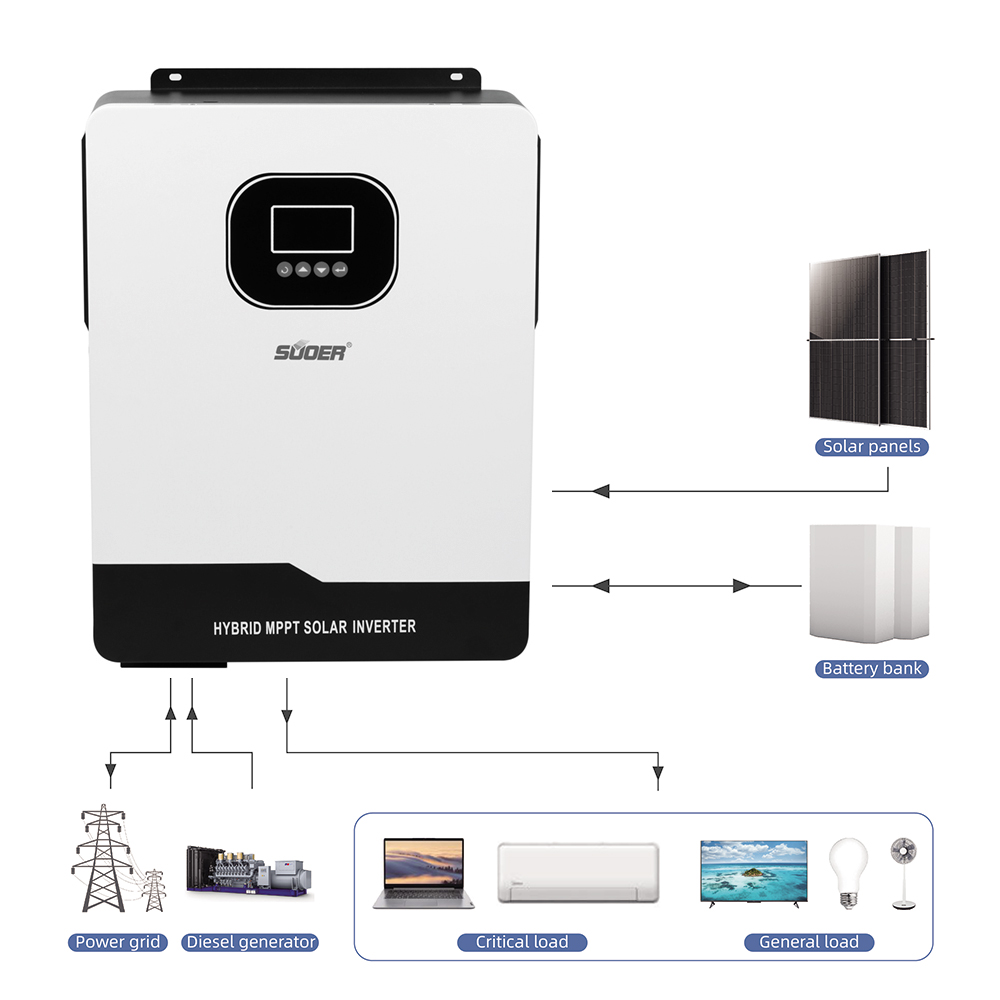 SUOER®

HYBRID MPPT SOLAR INVERTER

Solar panels

Battery bank

Power grid

Diesel generator

Critical load

General load