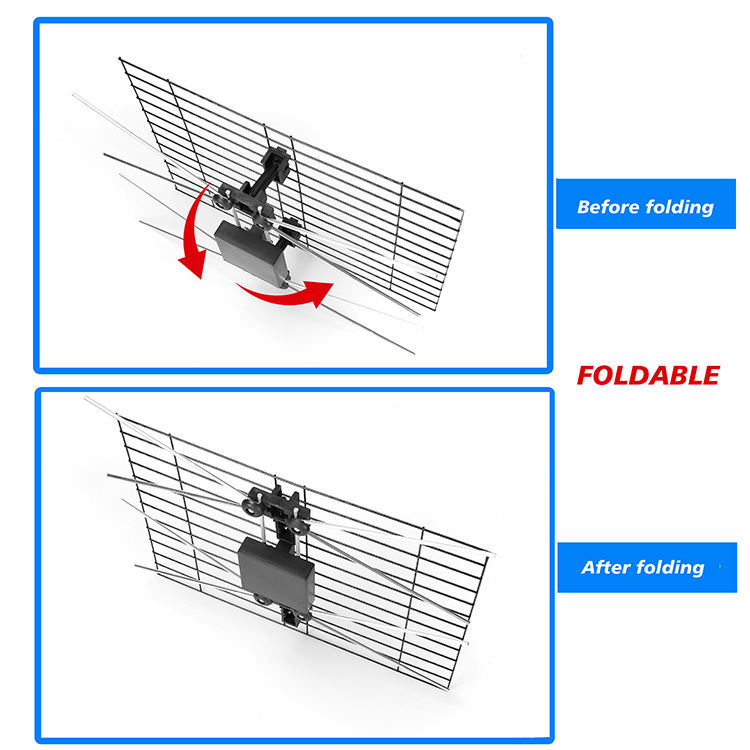 Before folding

FOLDABLE

After folding