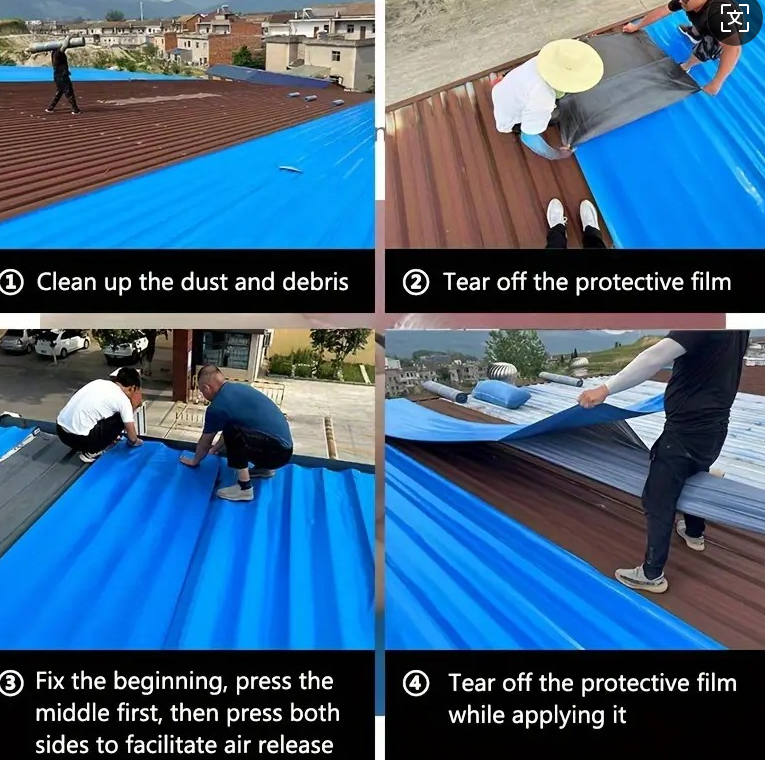 文

① Clean up the dust and debris

② Tear off the protective film

③ Fix the beginning, press the middle first, then press both sides to facilitate air release

④ Tear off the protective film while applying it