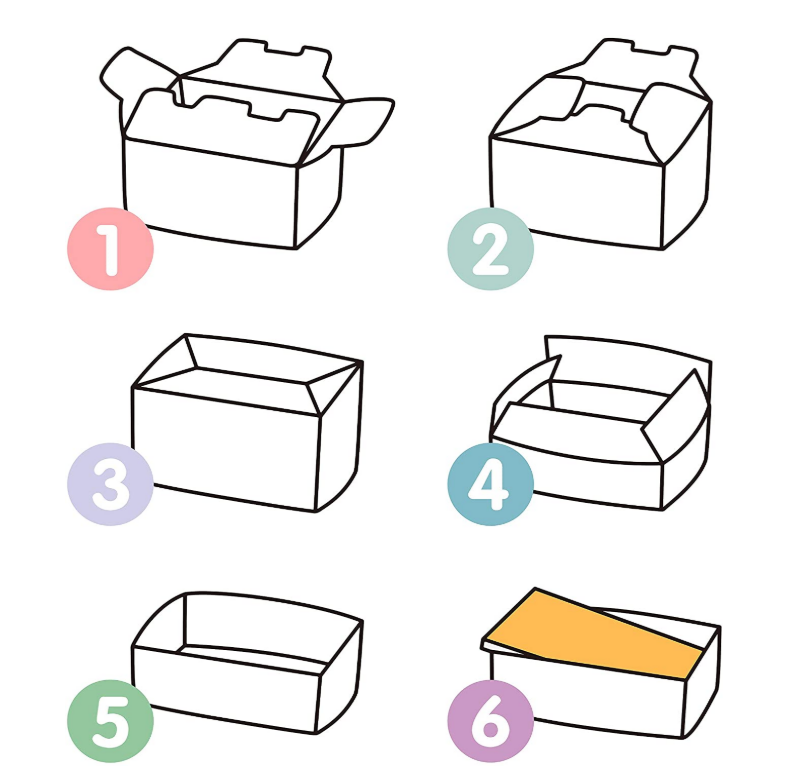 1
2
3
4
5
6