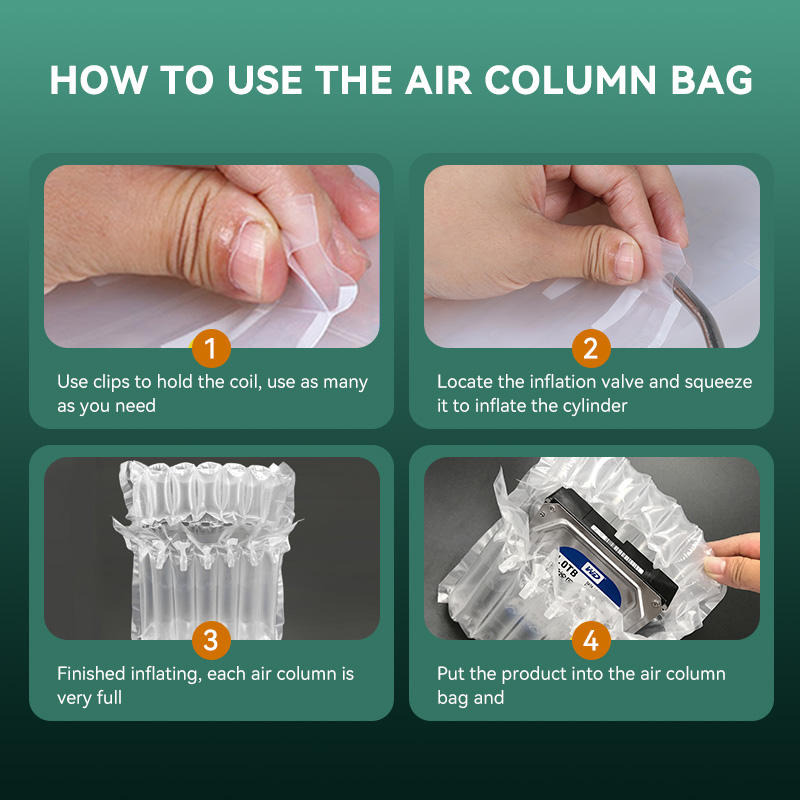 HOW TO USE THE AIR COLUMN BAG

1

Use clips to hold the coil, use as many as you need

2

Locate the inflation valve and squeeze it to inflate the cylinder

3

Finished inflating, each air column is very full

WD

.0TB

4

Put the product into the air column bag and