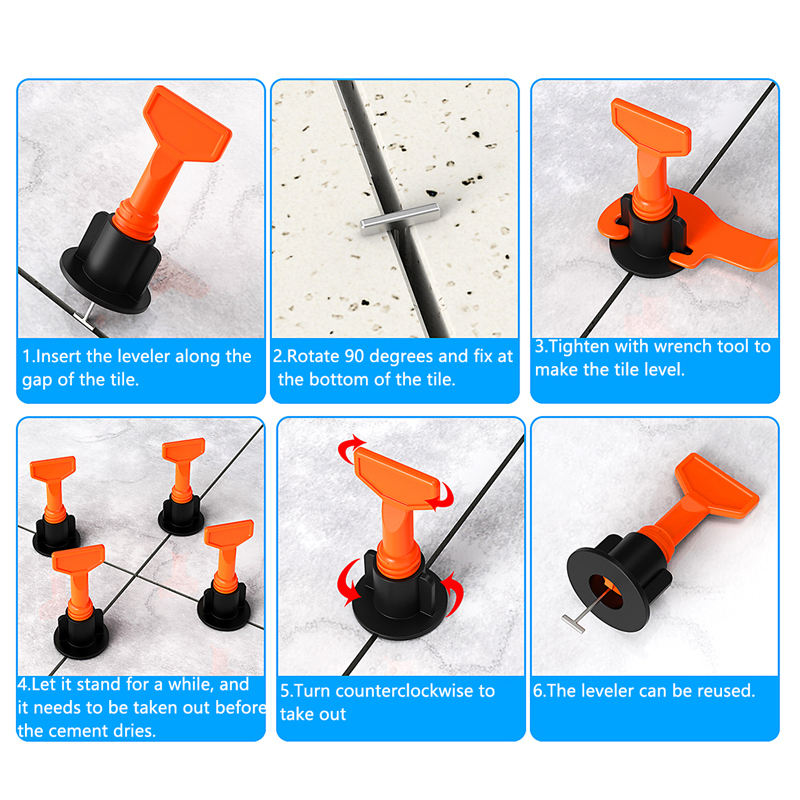 1.Insert the leveler along the gap of the tile.

2.Rotate 90 degrees and fix at the bottom of the tile.

3.Tighten with wrench tool to make the tile level.

4.Let it stand for a while, and it needs to be taken out before the cement dries.

5.Turn counterclockwise to take out

6.The leveler can be reused.