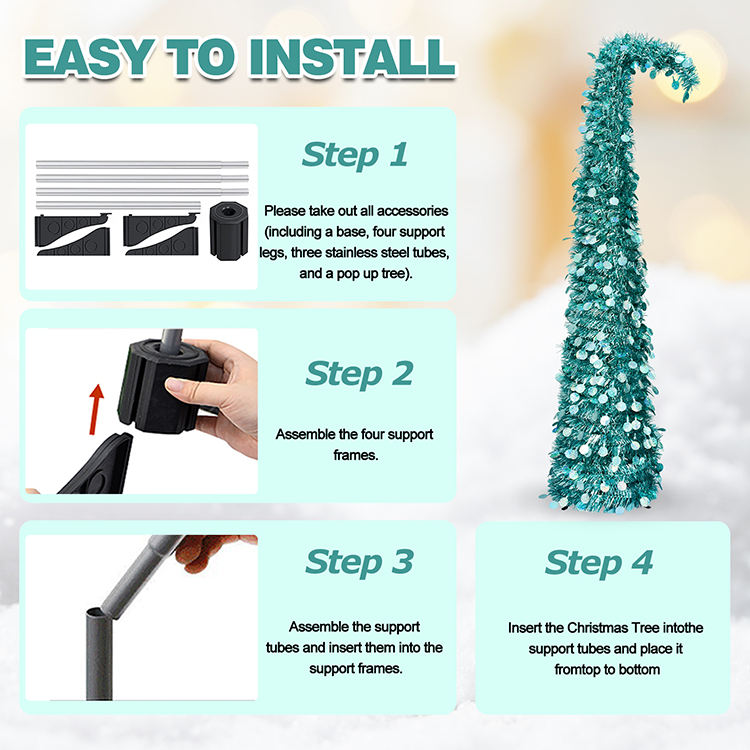 EASY TO INSTALL

Step 1

Please take out all accessories (including a base, four support legs, three stainless steel tubes, and a pop up tree).

Step 2

Assemble the four support frames.

Step 3

Assemble the support tubes and insert them into the support frames.

Step 4

Insert the Christmas Tree intothe support tubes and place it fromtop to bottom