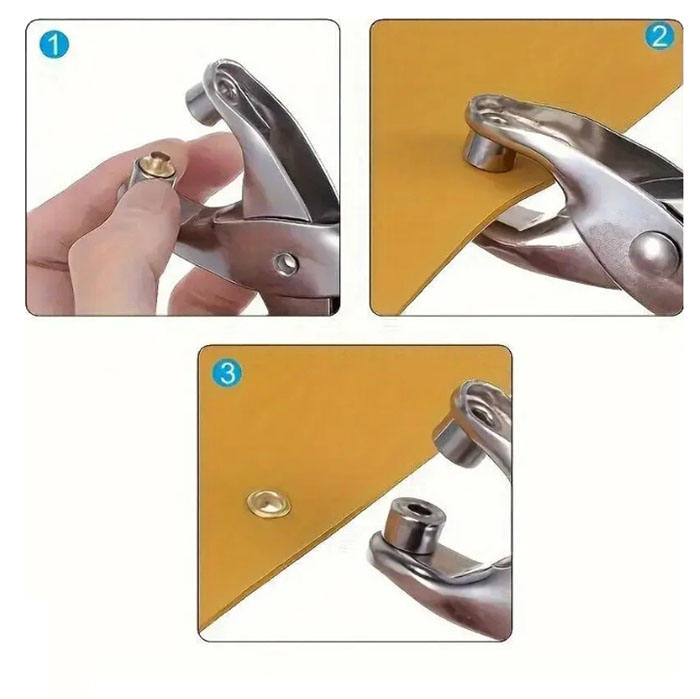 1

2

3