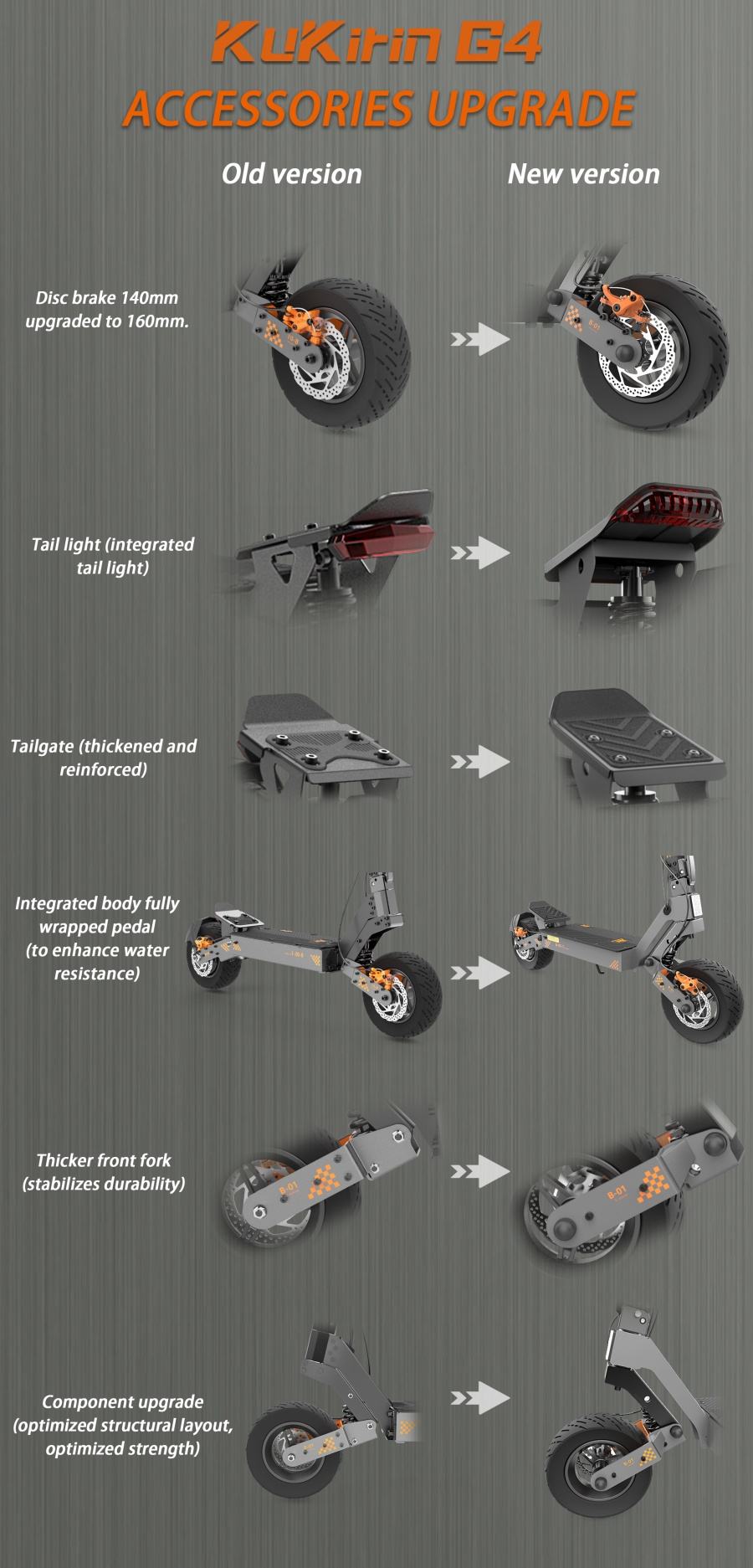 KuKirin G4
ACCESSORIES UPGRADE

Old version

New version

Disc brake 140mm upgraded to 160mm.

Tail light (integrated tail light)

Tailgate (thickened and reinforced)

Integrated body fully wrapped pedal (to enhance water resistance)

Thicker front fork (stabilizes durability)

B-01

B-01

Component upgrade (optimized structural layout, optimized strength)