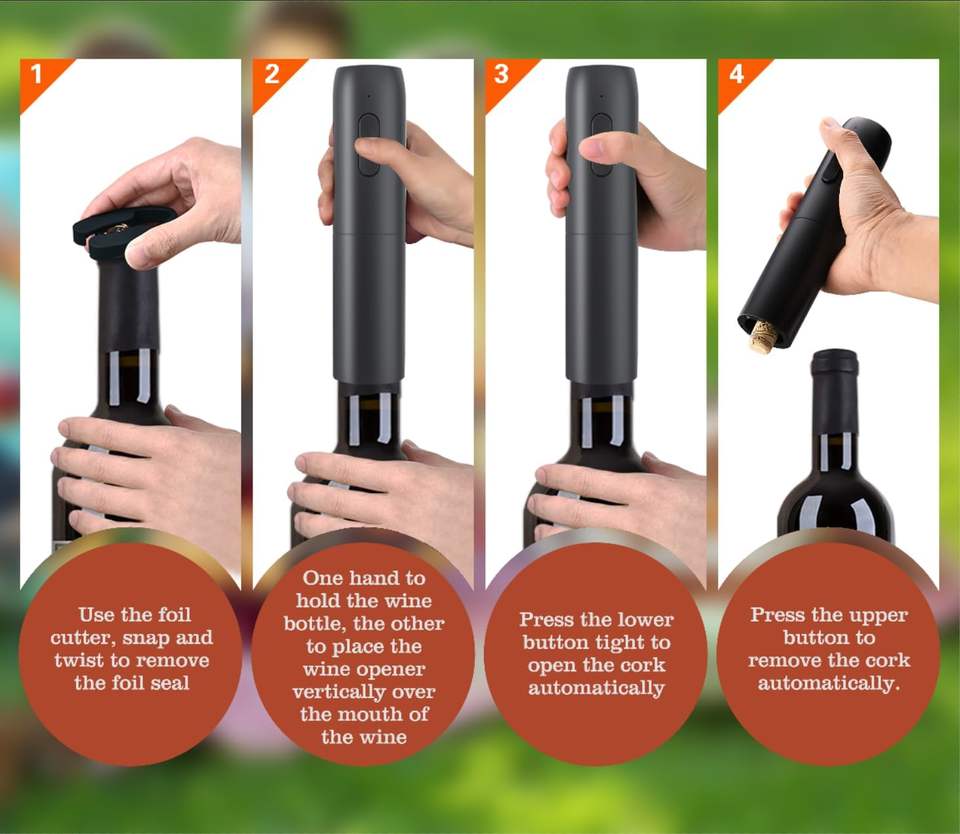 1

Use the foil cutter, snap and twist to remove the foil seal

2

One hand to hold the wine bottle, the other to place the wine opener vertically over the mouth of the wine

3

Press the lower button tight to open the cork automatically

4

Press the upper button to remove the cork automatically.