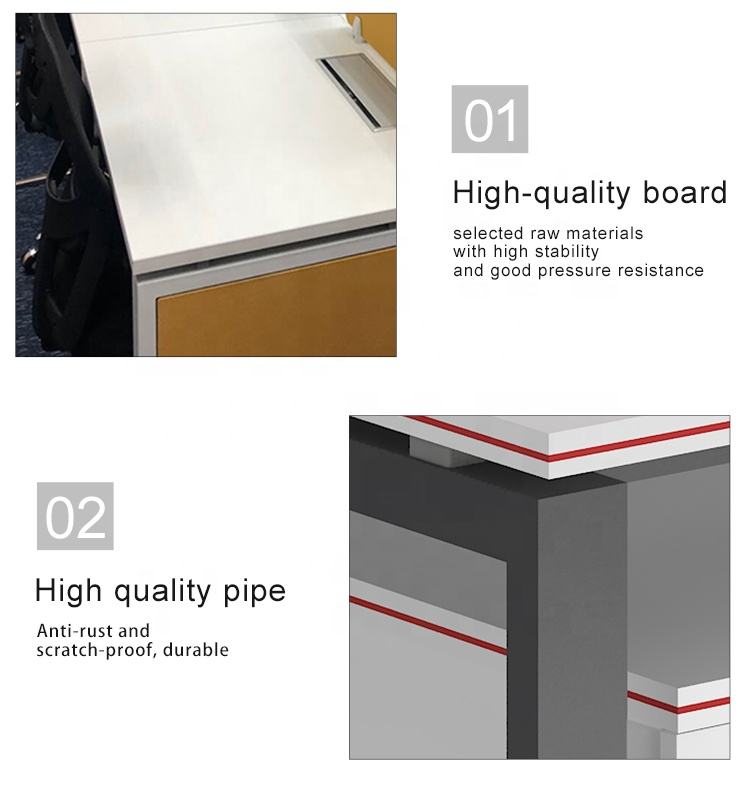 01

High-quality board

selected raw materials
with high stability
and good pressure resistance

02

High quality pipe

Anti-rust and
scratch-proof, durable