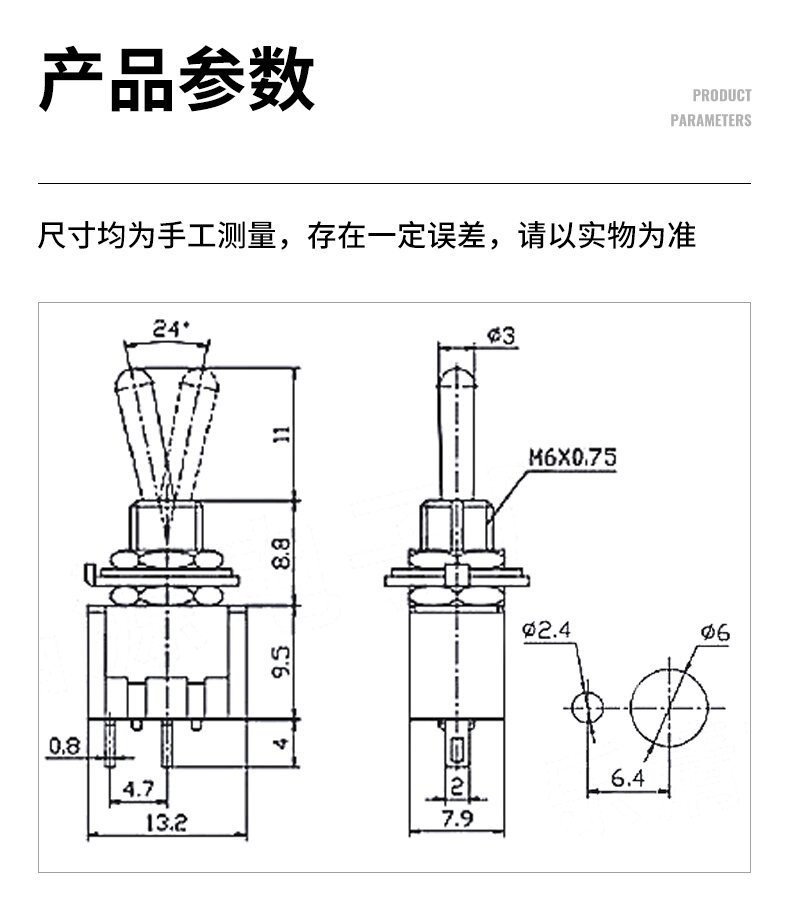 产品参数

PRODUCT PARAMETERS

尺寸均为手工测量，存在一定误差，请以实物为准

24°
11
8.8
9.5
4
0.8
4.7
13.2
ø3
M6X0.75
2
7.9
ø2.4
ø6
6.4