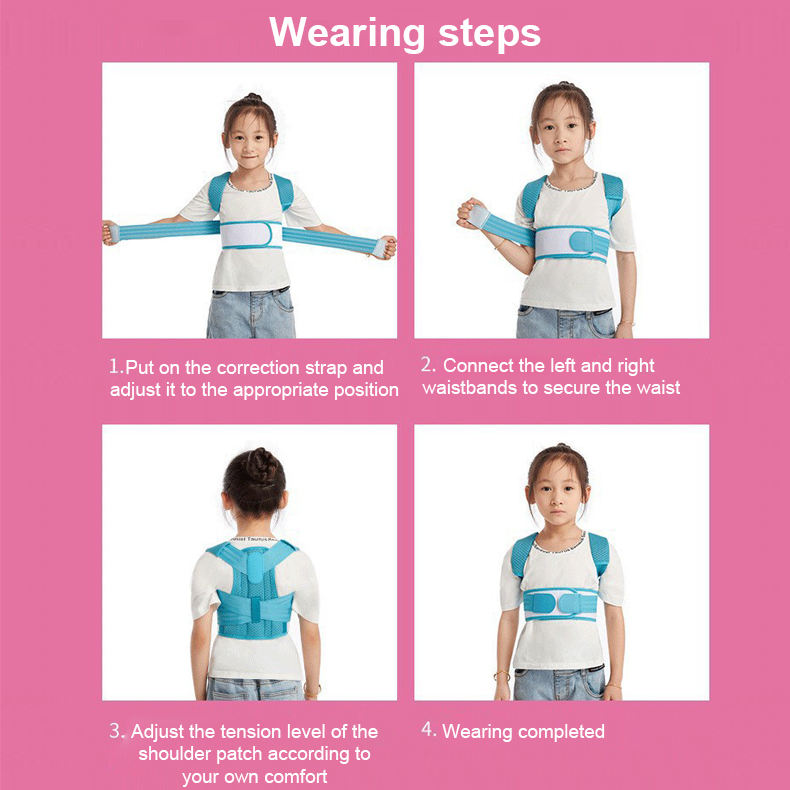 Wearing steps

1.Put on the correction strap and adjust it to the appropriate position

2. Connect the left and right waistbands to secure the waist

3. Adjust the tension level of the shoulder patch according to your own comfort

4. Wearing completed