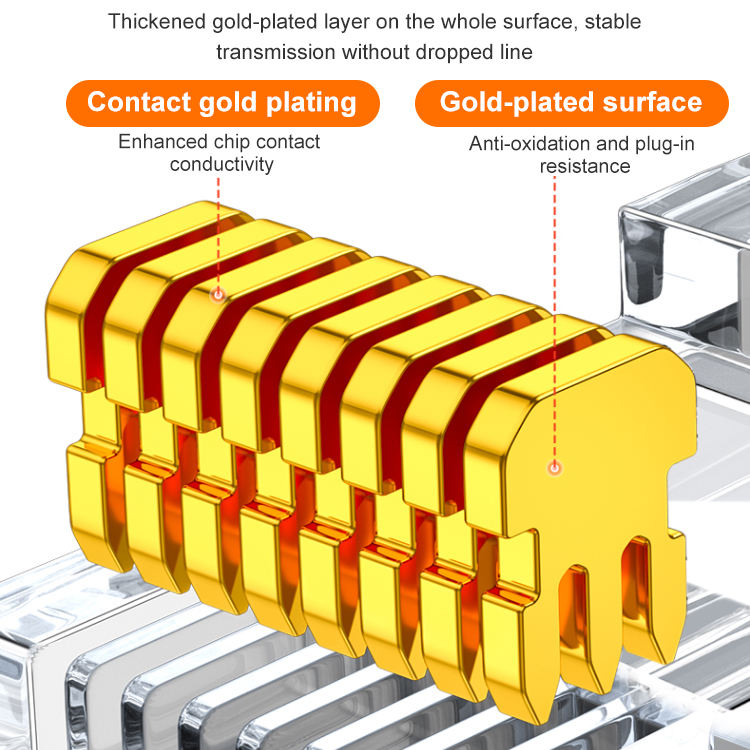 Thickened gold-plated layer on the whole surface, stable transmission without dropped line

Contact gold plating

Enhanced chip contact conductivity

Gold-plated surface

Anti-oxidation and plug-in resistance