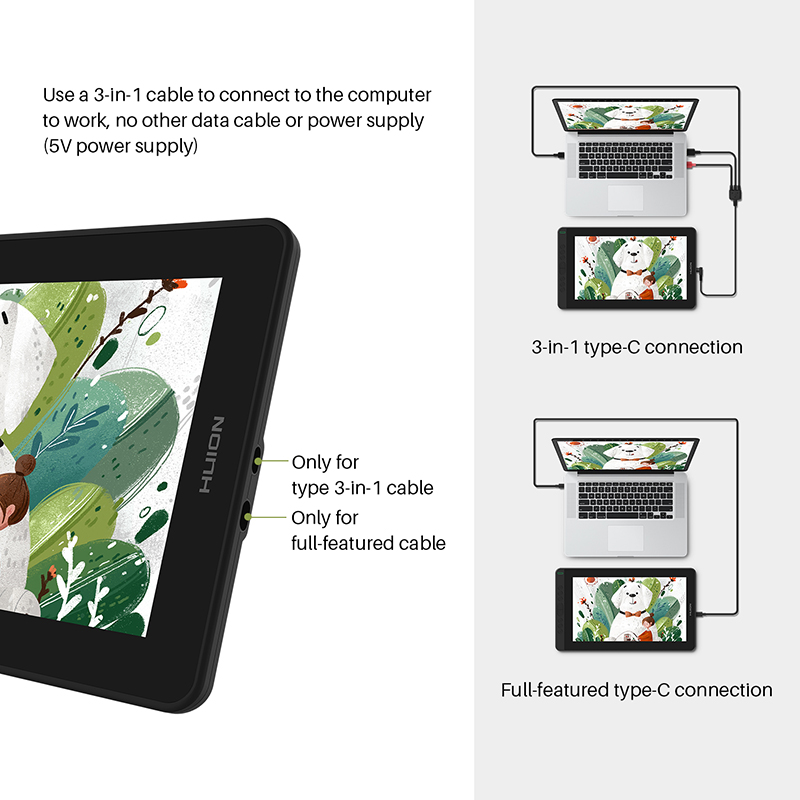 Use a 3-in-1 cable to connect to the computer to work, no other data cable or power supply (5V power supply)

HUION

Only for type 3-in-1 cable

Only for full-featured cable

3-in-1 type-C connection

Full-featured type-C connection