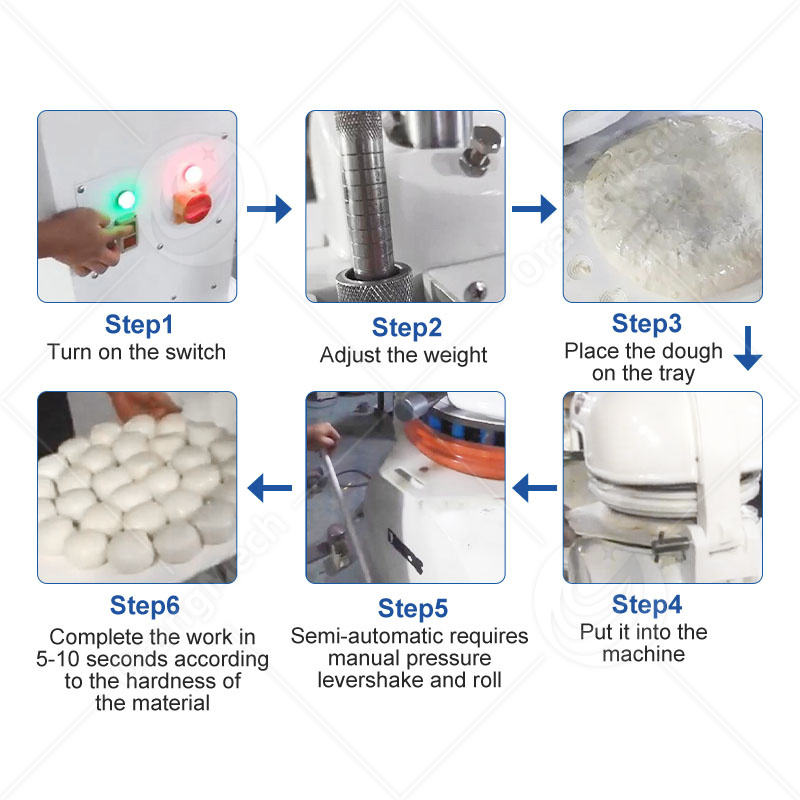 Step1
Turn on the switch

Step2
Adjust the weight

Step3
Place the dough on the tray

Step4
Put it into the machine

Step5
Semi-automatic requires manual pressure levershake and roll

Step6
Complete the work in 5-10 seconds according to the hardness of the material