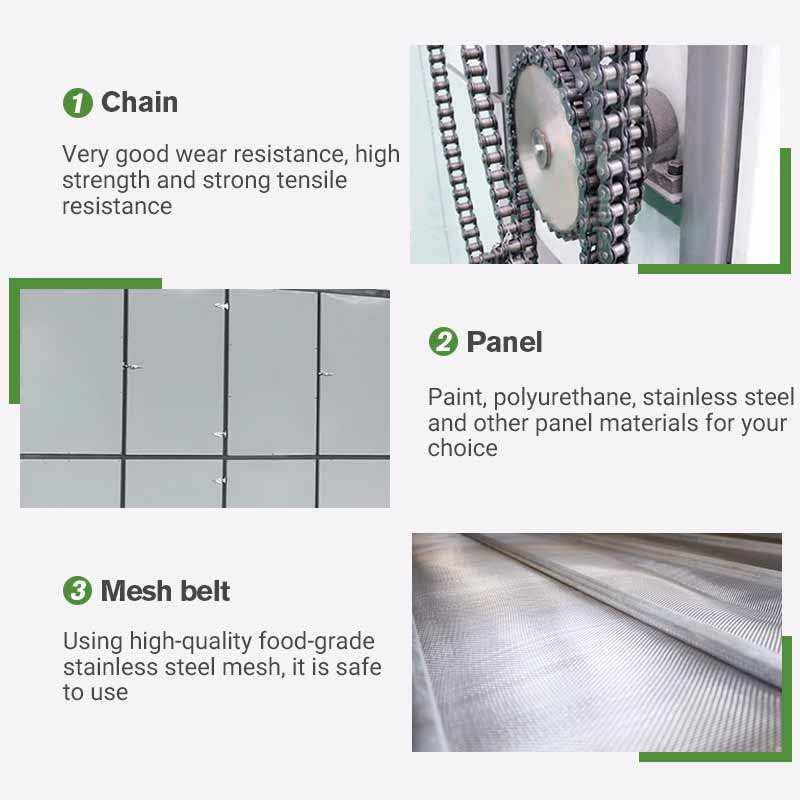 1 Chain

Very good wear resistance, high strength and strong tensile resistance

2 Panel

Paint, polyurethane, stainless steel and other panel materials for your choice

3 Mesh belt

Using high-quality food-grade stainless steel mesh, it is safe to use