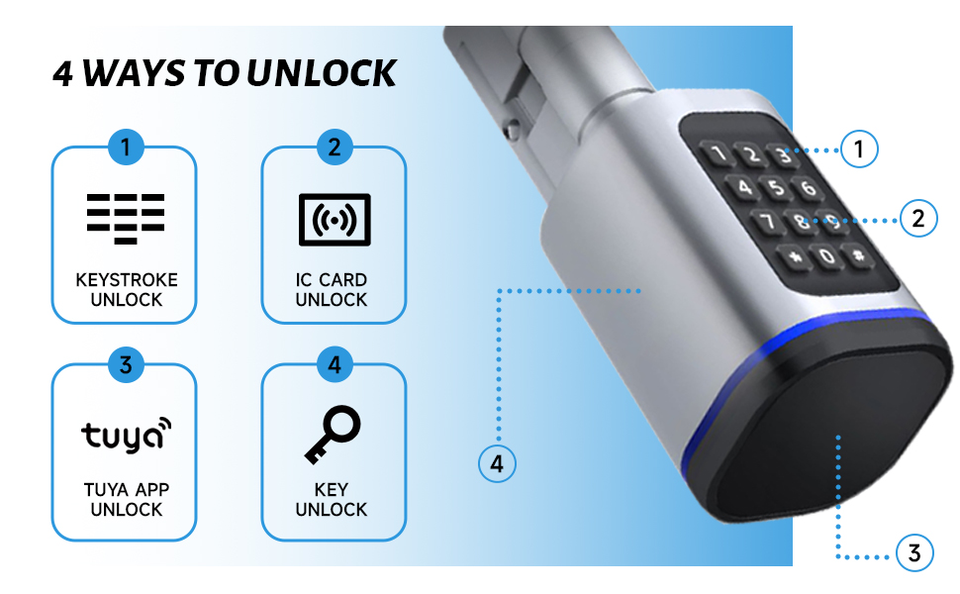 4 WAYS TO UNLOCK

1
KEYSTROKE UNLOCK

2
IC CARD UNLOCK

3
tuya
TUYA APP UNLOCK

4
KEY UNLOCK

1 2 3
4 5 6
7 8 9
* 0 #

1
2
4
3